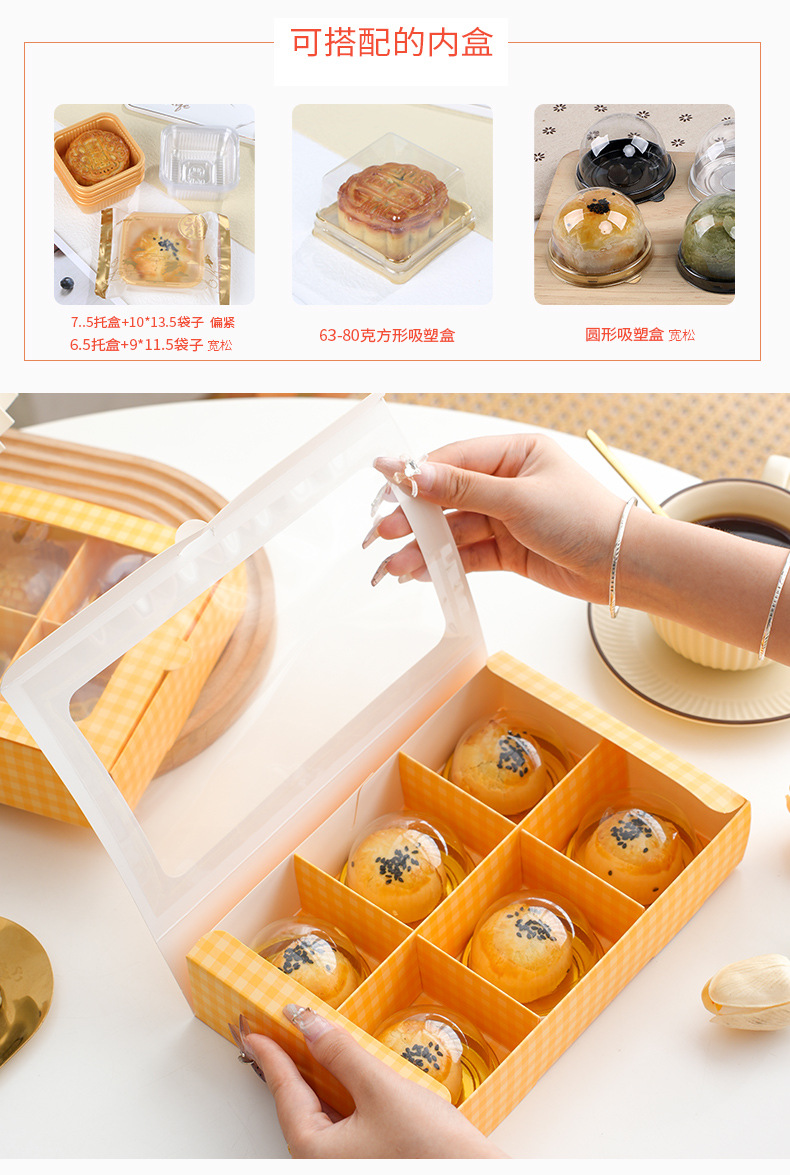 可搭配的内盒

7..5托盒+10*13.5袋子 偏紧
6.5托盒+9*11.5袋子 宽松

63-80克方形吸塑盒

圆形吸塑盒 宽松