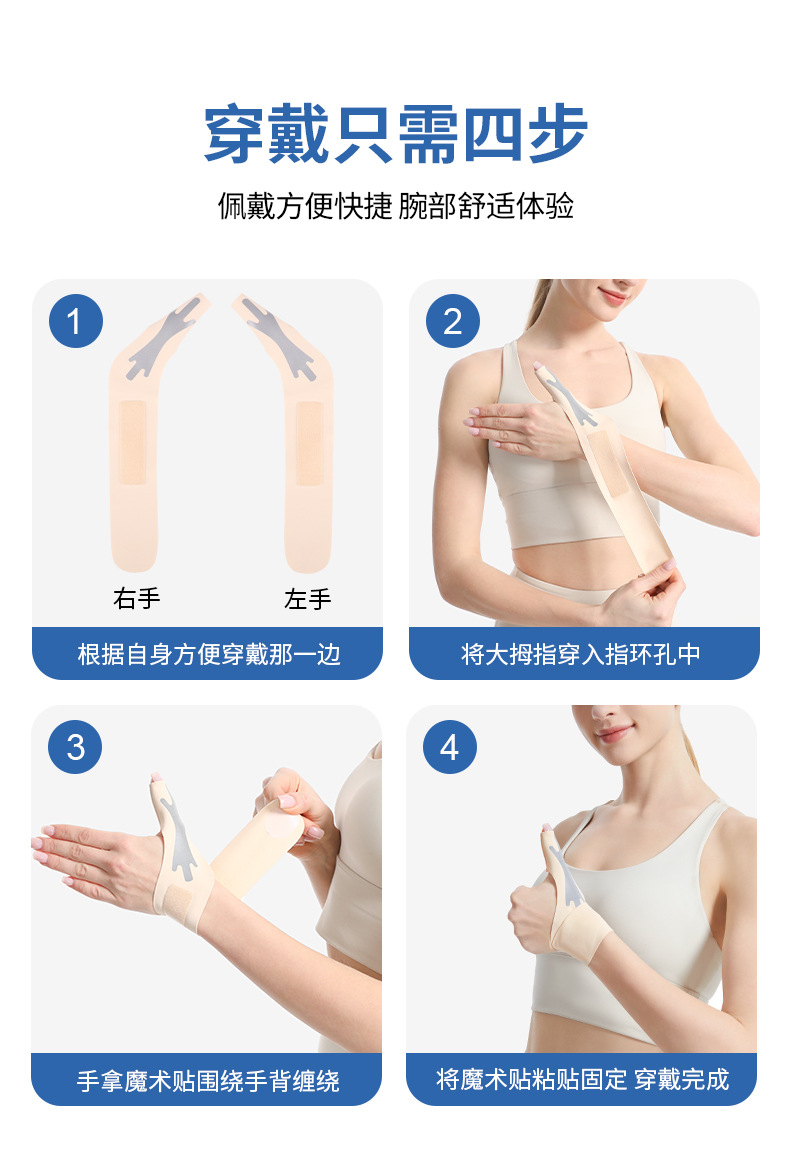 穿戴只需四步

佩戴方便快捷 腕部舒适体验

1

右手 左手

根据自身方便穿戴那一边

2

将大拇指穿入指环孔中

3

手拿魔术贴围绕手背缠绕

4

将魔术贴粘贴固定 穿戴完成