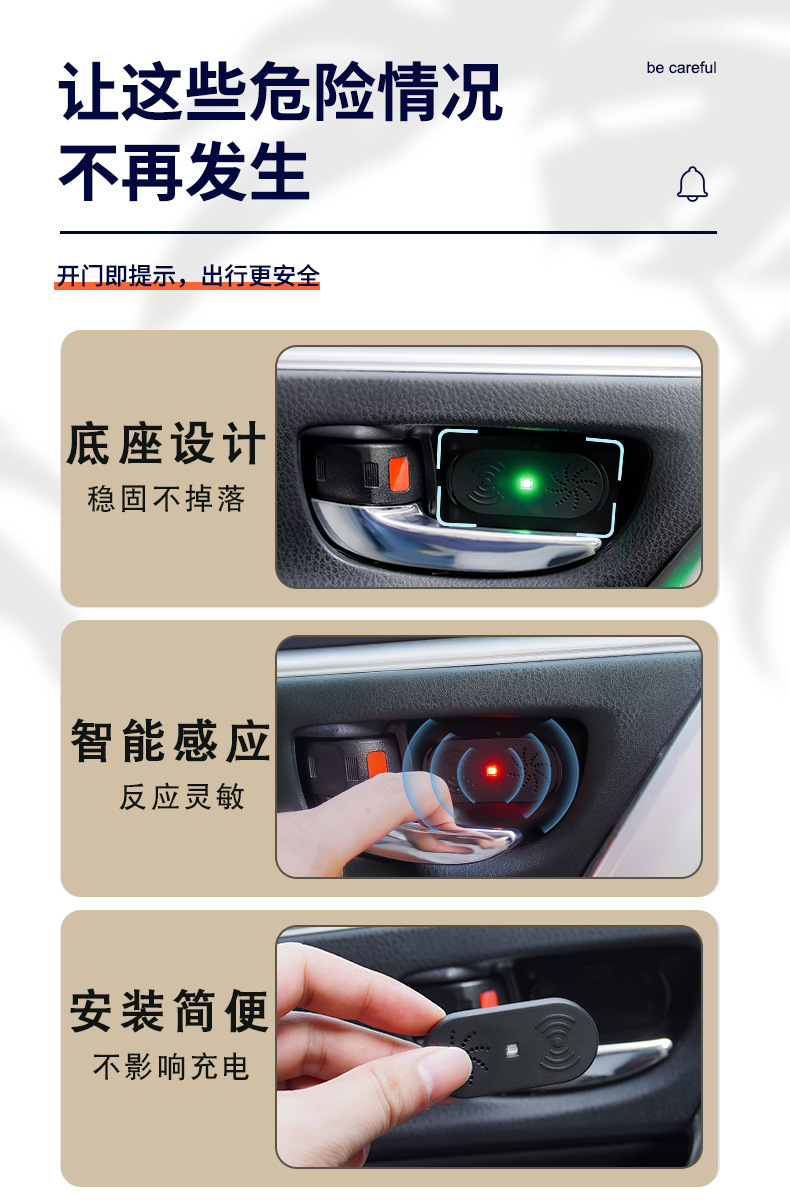 让这些危险情况
不再发生

be careful

开门即提示，出行更安全

底座设计
稳固不掉落

智能感应
反应灵敏

安装简便
不影响充电