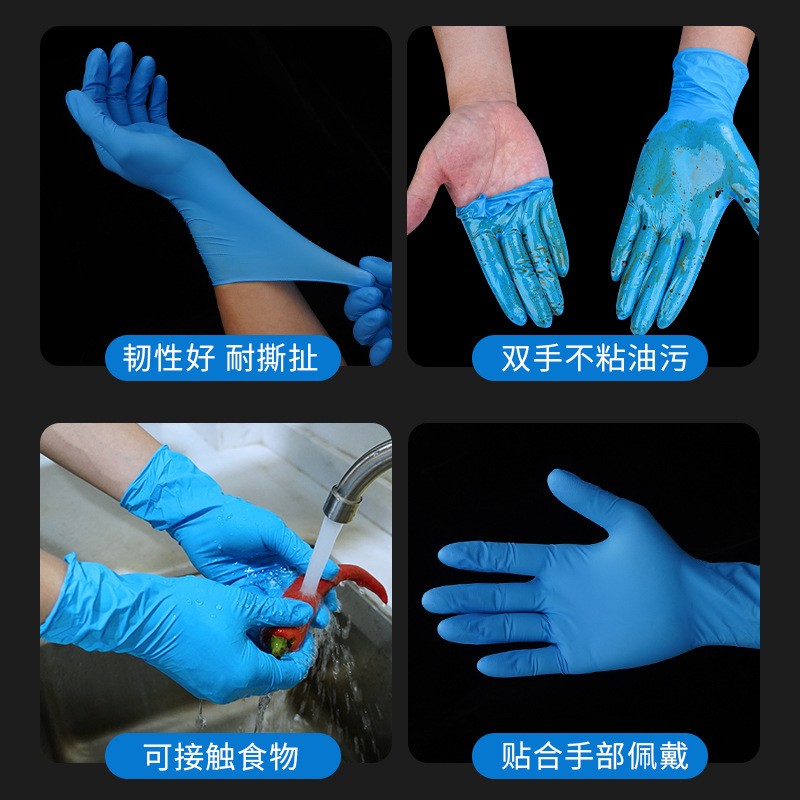 韧性好 耐撕扯

双手不粘油污

可接触食物

贴合手部佩戴