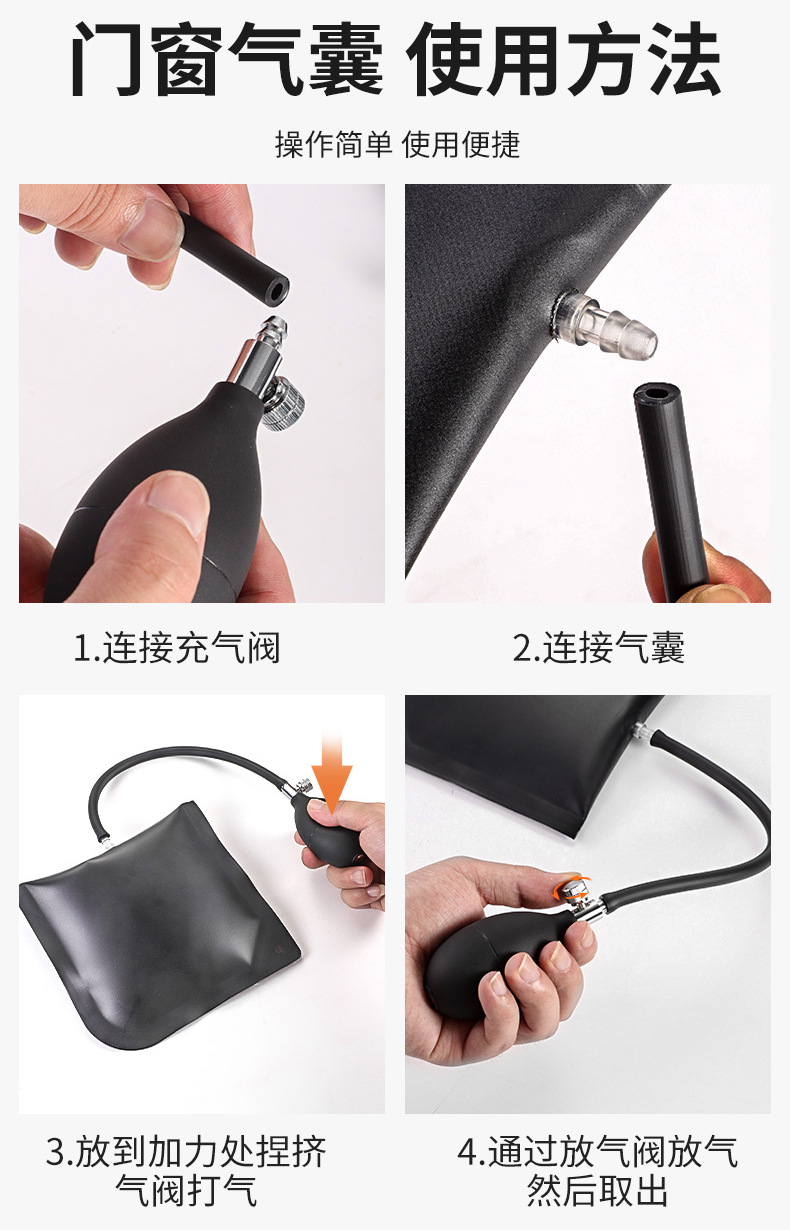 门窗气囊 使用方法

操作简单 使用便捷

1.连接充气阀

2.连接气囊

3.放到加力处捏挤气阀打气

4.通过放气阀放气然后取出