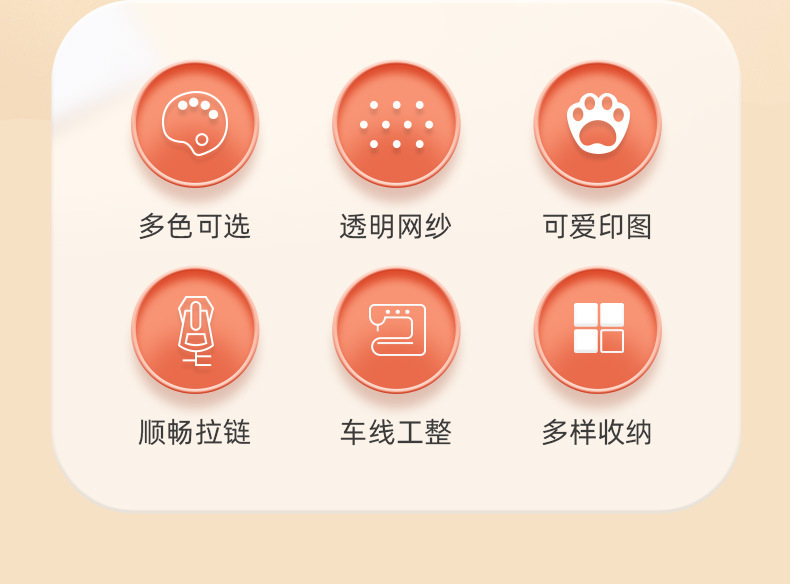 多色可选 透明网纱 可爱印图

顺畅拉链 车线工整 多样收纳