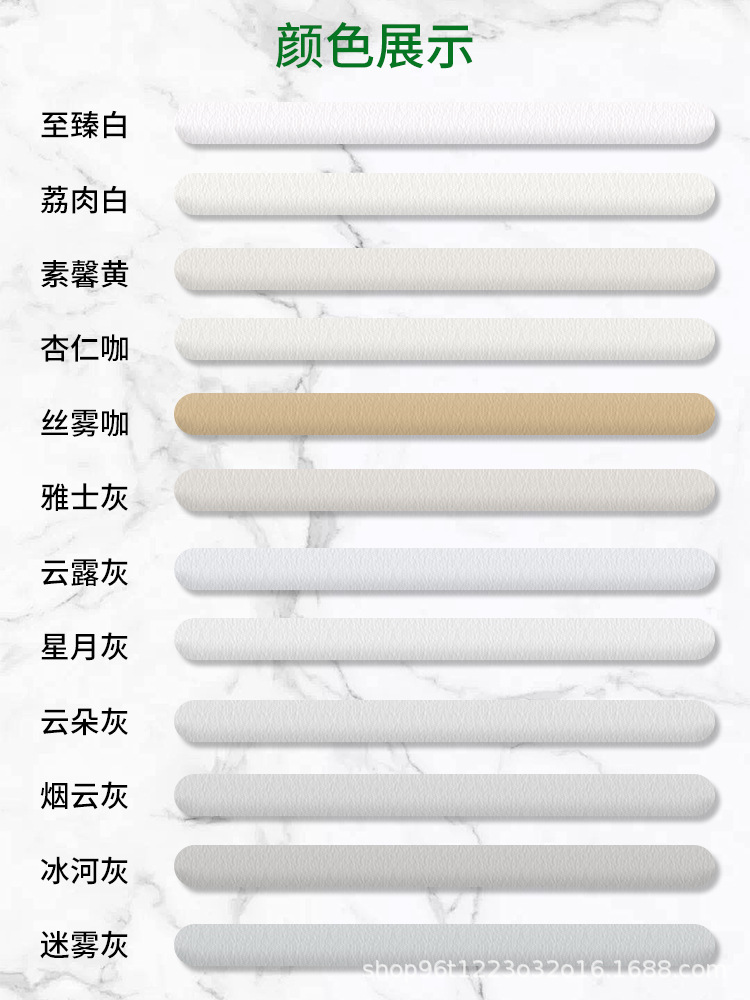 颜色展示

至臻白

荔肉白

素馨黄

杏仁咖

丝雾咖

雅士灰

云露灰

星月灰

云朵灰

烟云灰

冰河灰

迷雾灰

shop96t1223o32o16.1688.com