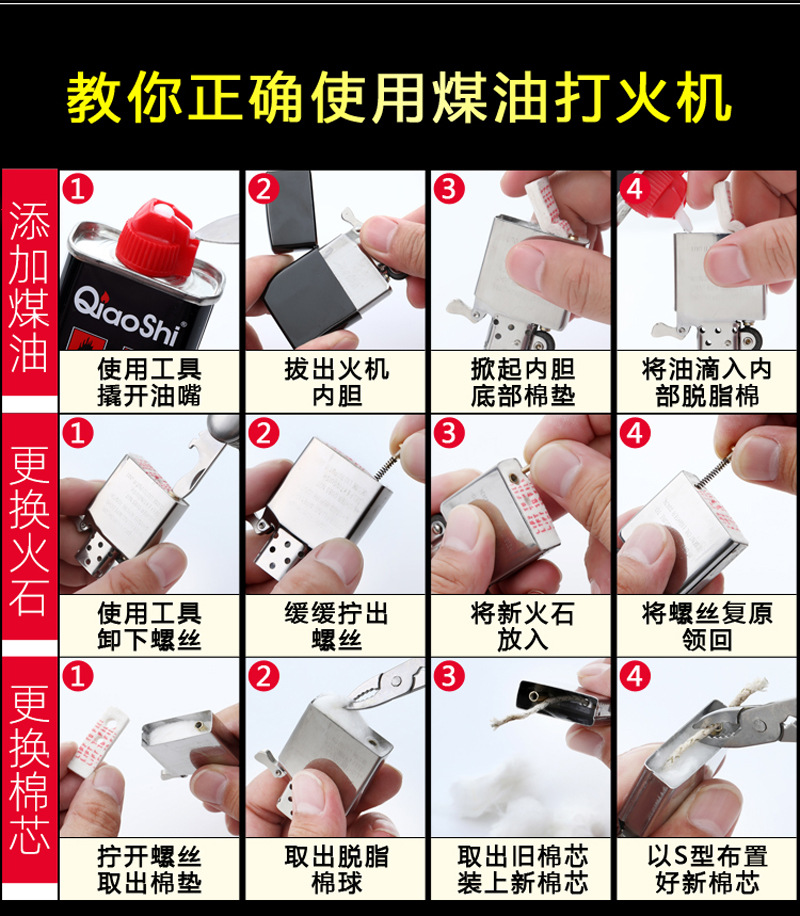 教你正确使用煤油打火机

添加煤油

1
QiaoShi
使用工具撬开油嘴

2
拔出火机内胆

3
掀起内胆底部棉垫

4
将油滴入内部脱脂棉

更换火石

1
使用工具卸下螺丝

2
缓缓拧出螺丝

3
将新火石放入

4
将螺丝复原领回

更换棉芯

1
拧开螺丝取出棉垫

2
取出脱脂棉球

3
取出旧棉芯装上新棉芯

4
以S型布置好新棉芯