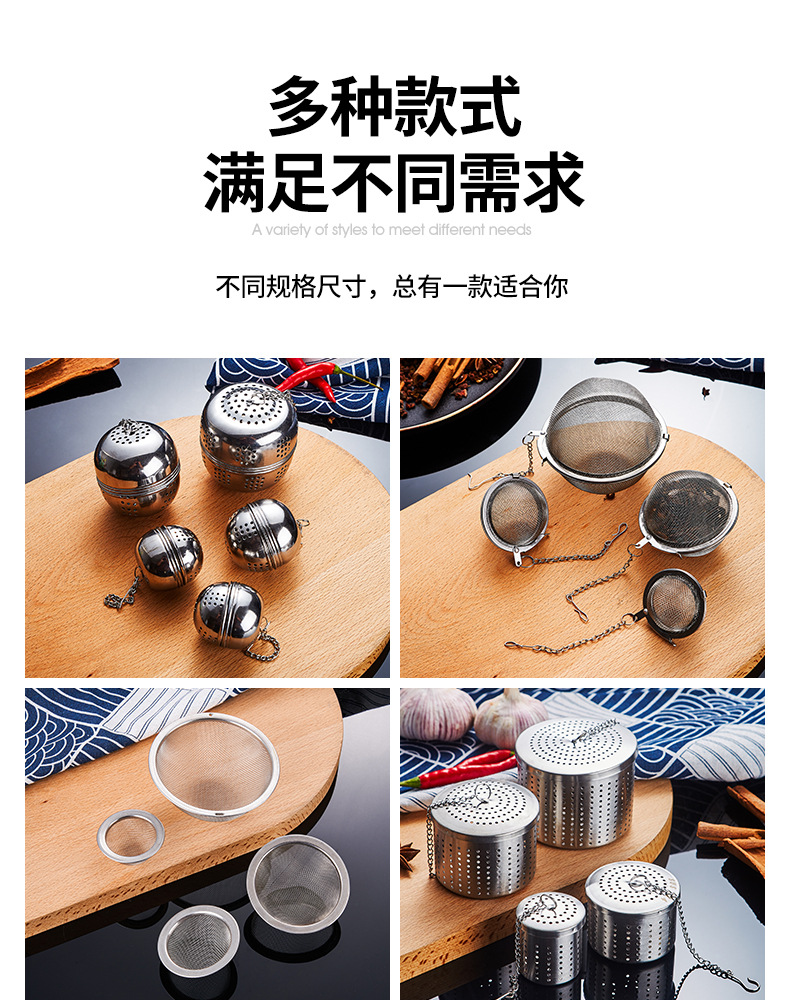 多种款式
满足不同需求

A variety of styles to meet different needs

不同规格尺寸，总有一款适合你