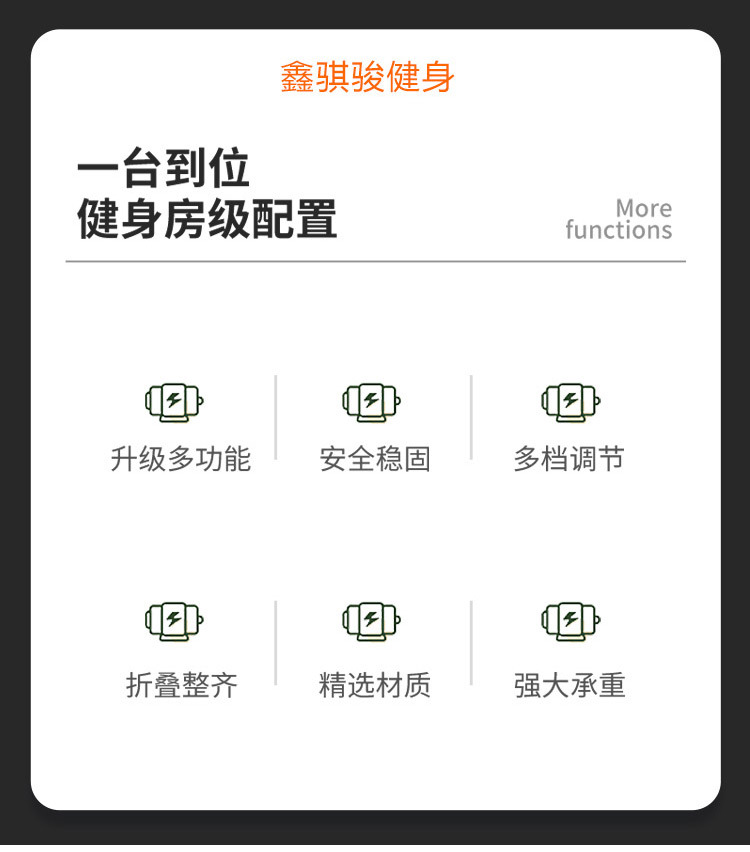 鑫骐骏健身

一台到位
健身房级配置

More
functions

升级多功能

安全稳固

多档调节

折叠整齐

精选材质

强大承重