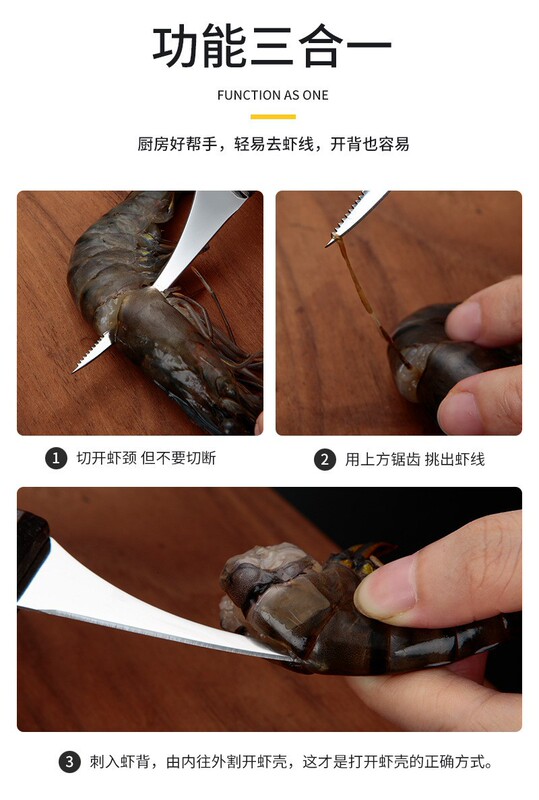 功能三合一

FUNCTION AS ONE

厨房好帮手，轻易去虾线，开背也容易

1 切开虾颈 但不要切断

2 用上方锯齿 挑出虾线

3 刺入虾背，由内往外割开虾壳，这才是打开虾壳的正确方式。