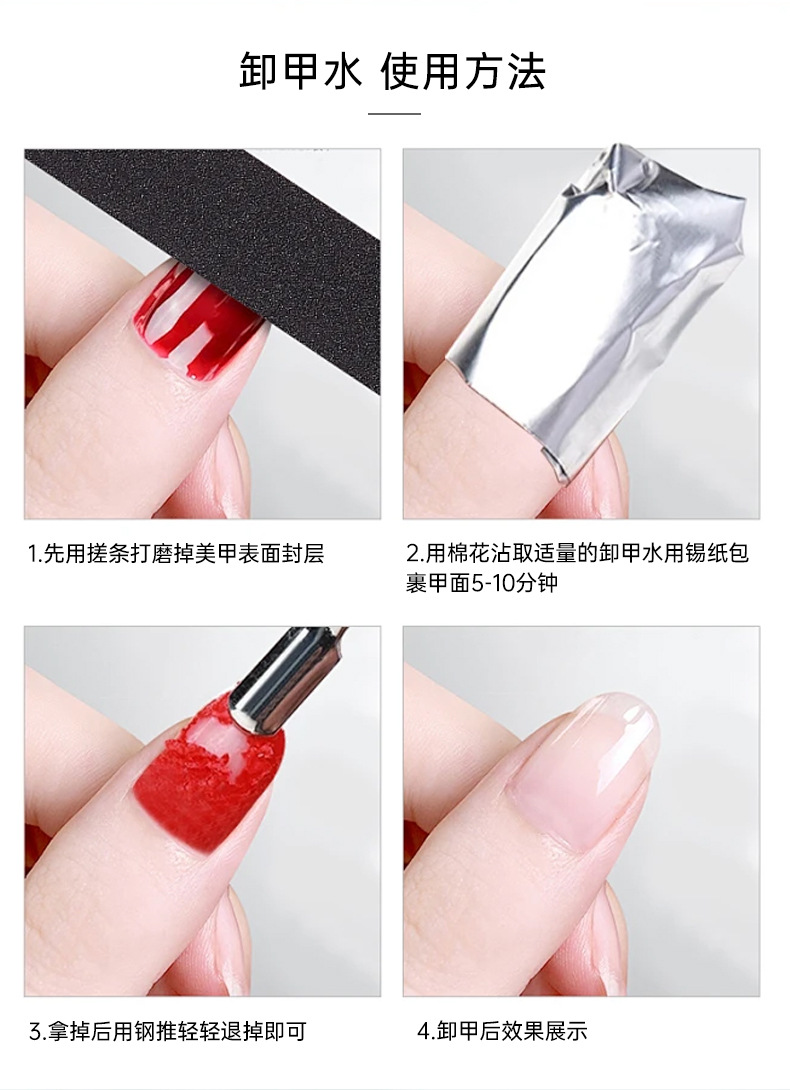 卸甲水 使用方法

1.先用搓条打磨掉美甲表面封层

2.用棉花沾取适量的卸甲水用锡纸包裹甲面5-10分钟

3.拿掉后用钢推轻轻退掉即可

4.卸甲后效果展示