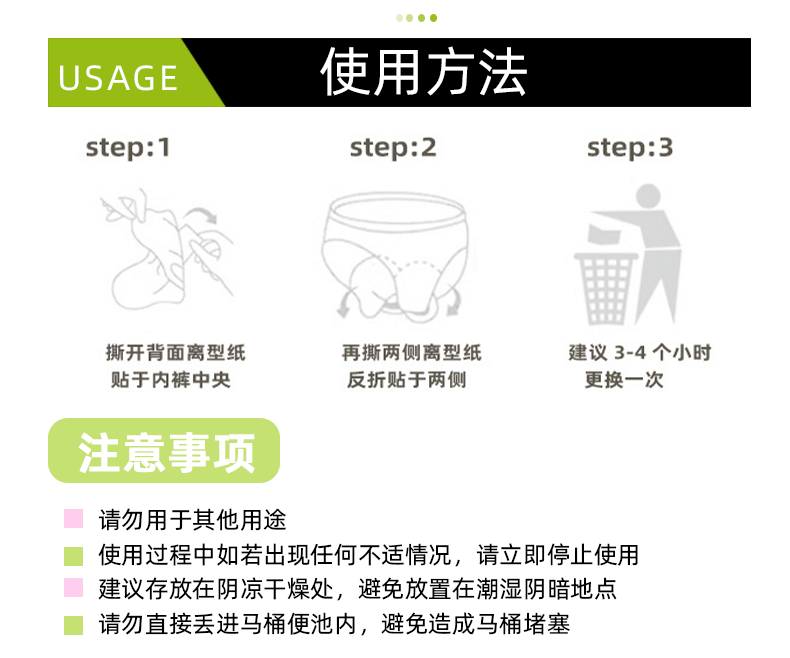 USAGE 使用方法

step:1

撕开背面离型纸
贴于内裤中央

step:2

再撕两侧离型纸
反折贴于两侧

step:3

建议 3-4 个小时
更换一次

注意事项

请勿用于其他用途

使用过程中如若出现任何不适情况，请立即停止使用

建议存放在阴凉干燥处，避免放置在潮湿阴暗地点

请勿直接丢进马桶便池内，避免造成马桶堵塞