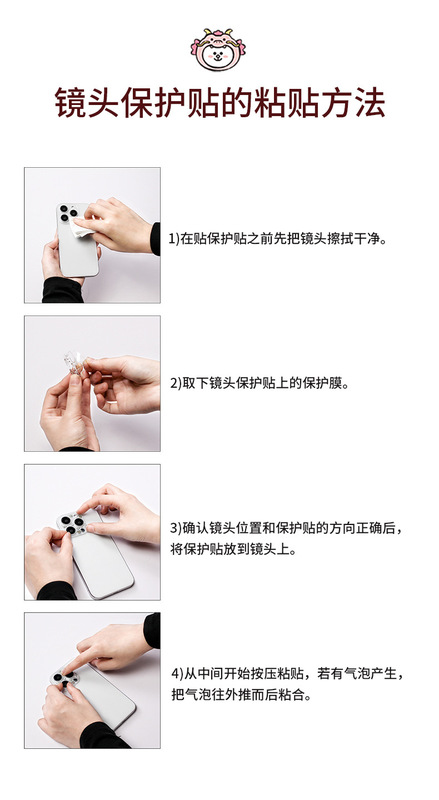 镜头保护贴的粘贴方法

1)在贴保护贴之前先把镜头擦拭干净。

2)取下镜头保护贴上的保护膜。

3)确认镜头位置和保护贴的方向正确后，将保护贴放到镜头上。

4)从中间开始按压粘贴，若有气泡产生，把气泡往外推而后粘合。