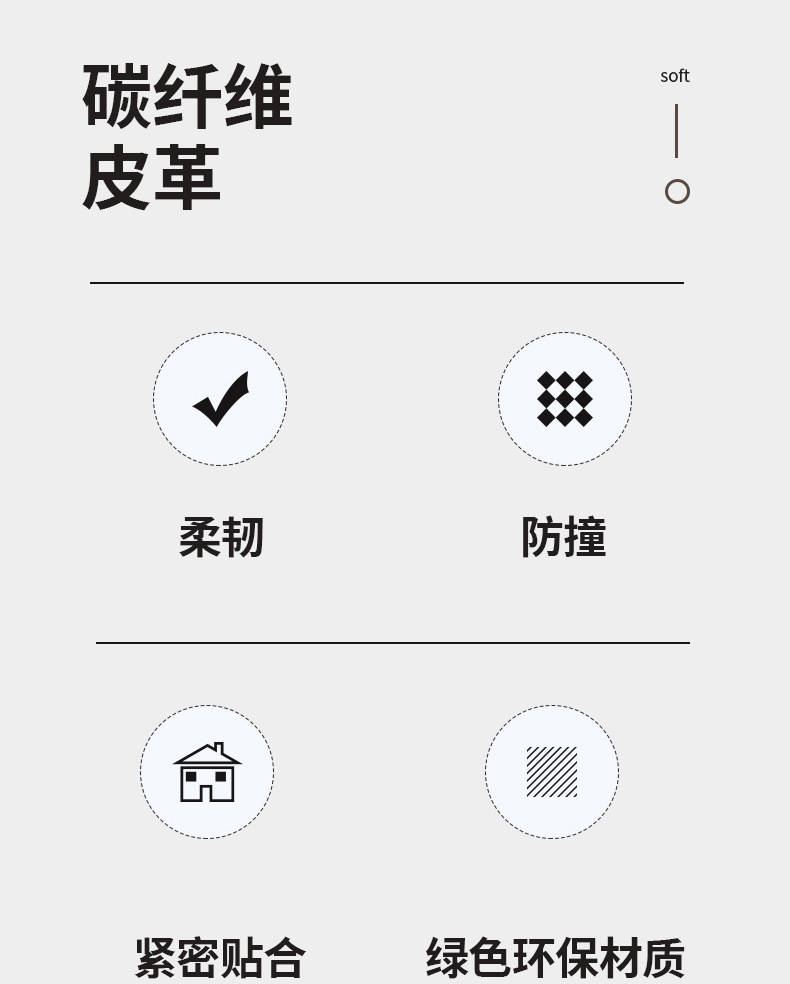 碳纤维
皮革

soft

柔韧

防撞

紧密贴合

绿色环保材质