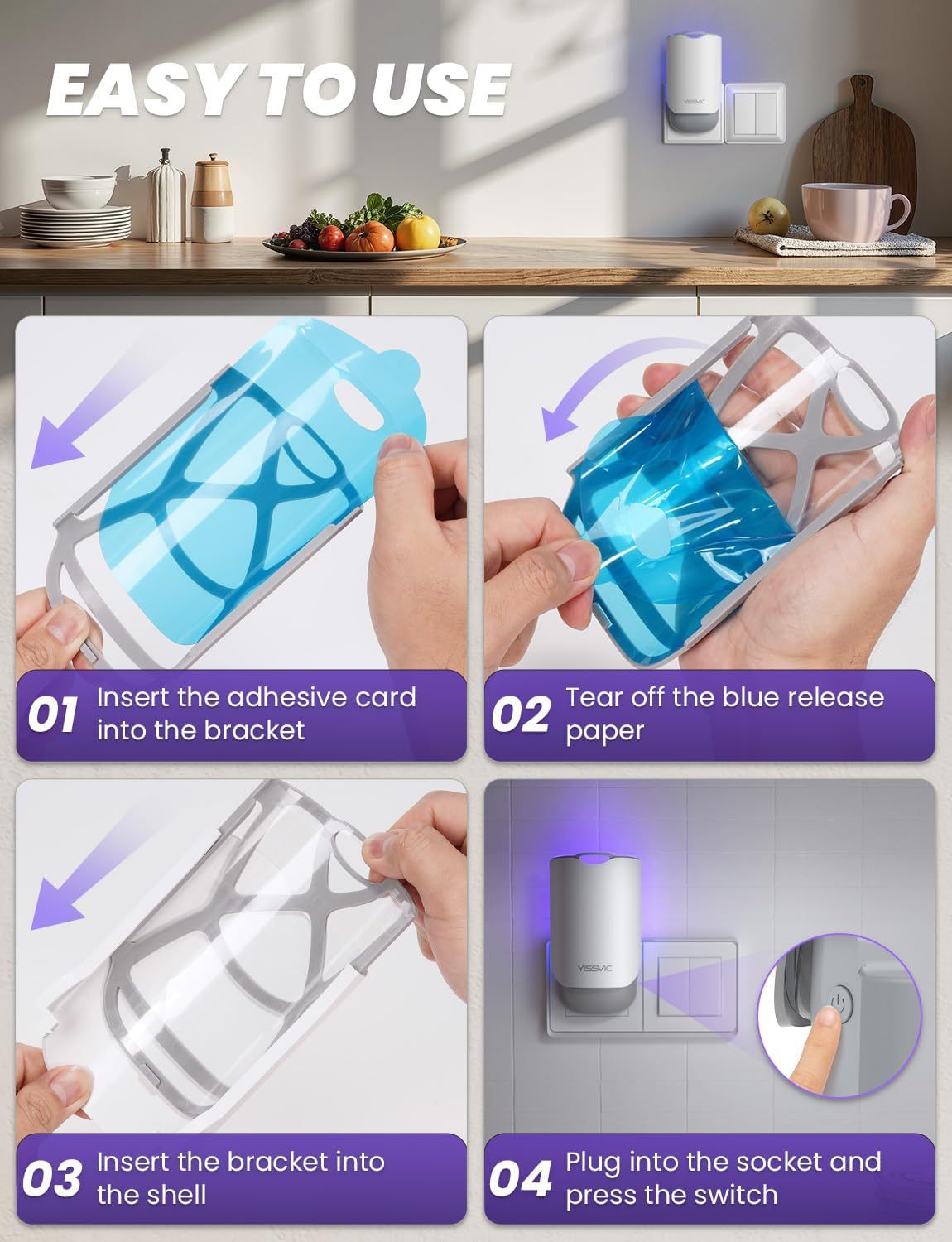 EASY TO USE

YISSVIC

01 Insert the adhesive card into the bracket

02 Tear off the blue release paper

03 Insert the bracket into the shell

YISSVIC

04 Plug into the socket and press the switch