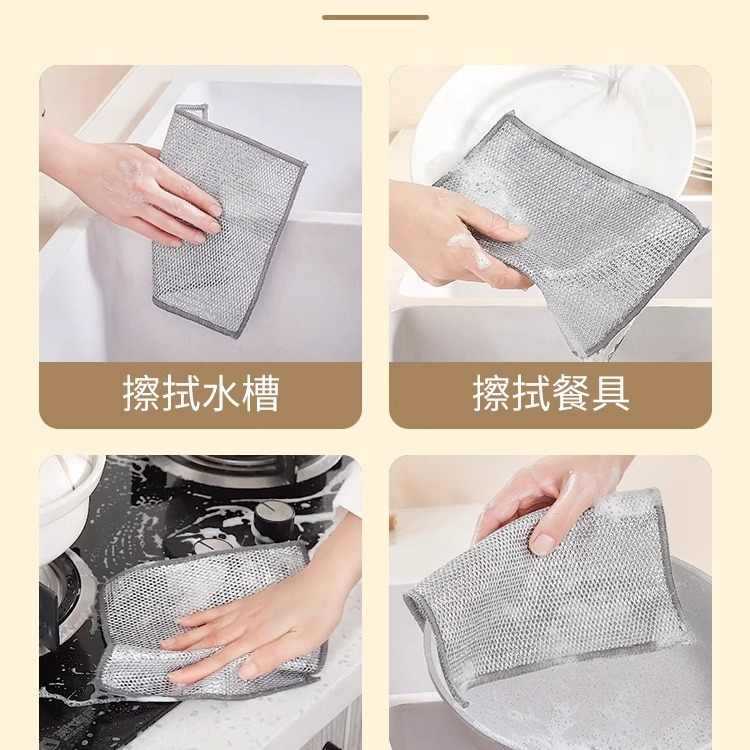 擦拭水槽

擦拭餐具