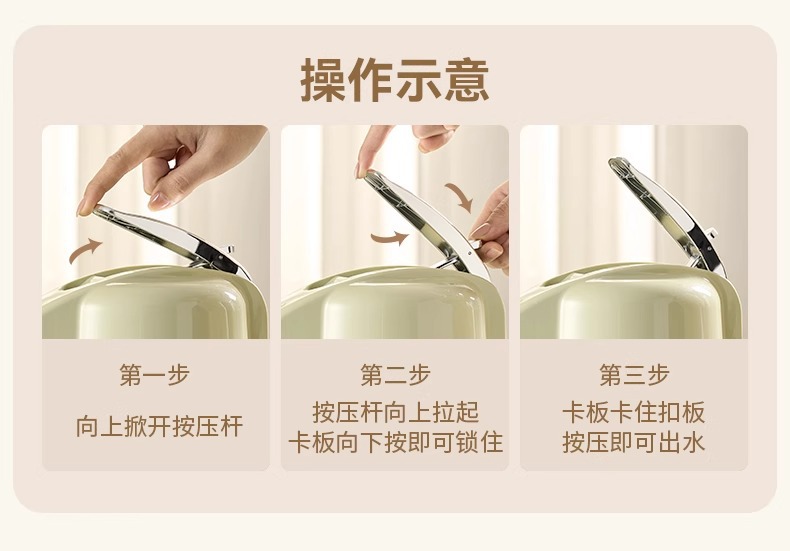 操作示意

第一步
向上掀开按压杆

第二步
按压杆向上拉起
卡板向下按即可锁住

第三步
卡板卡住扣板
按压即可出水