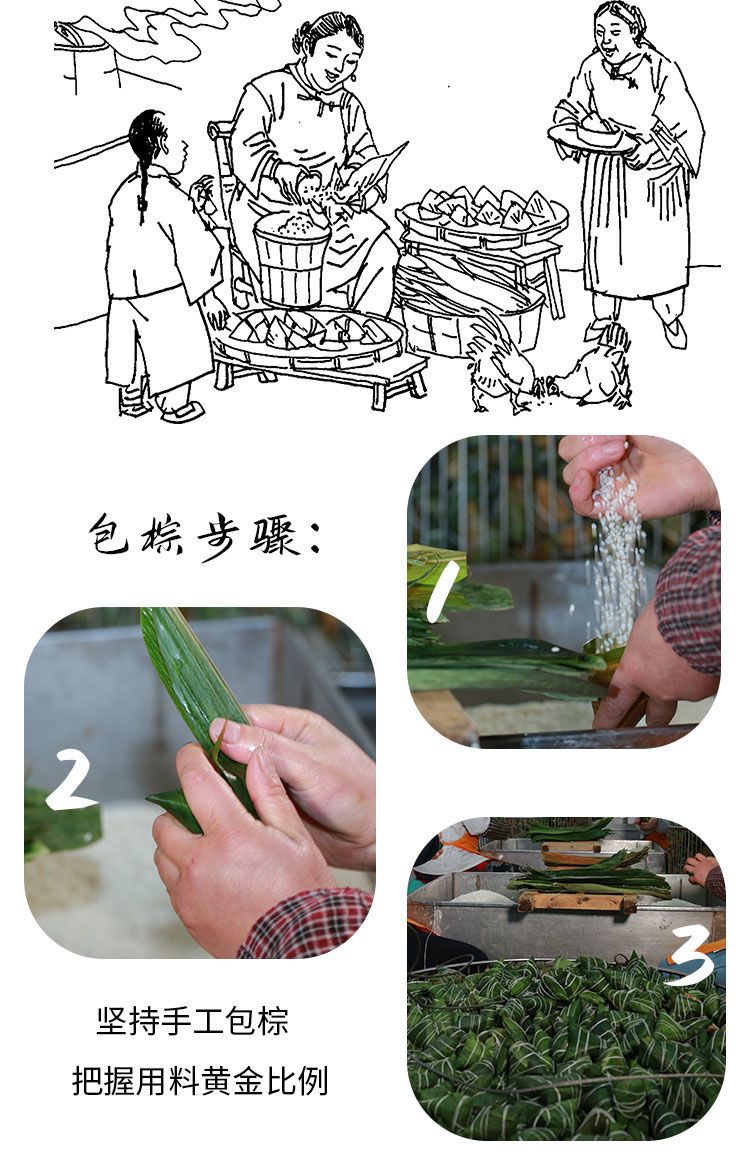 包粽步骤：

1

2

3

坚持手工包粽
把握用料黄金比例