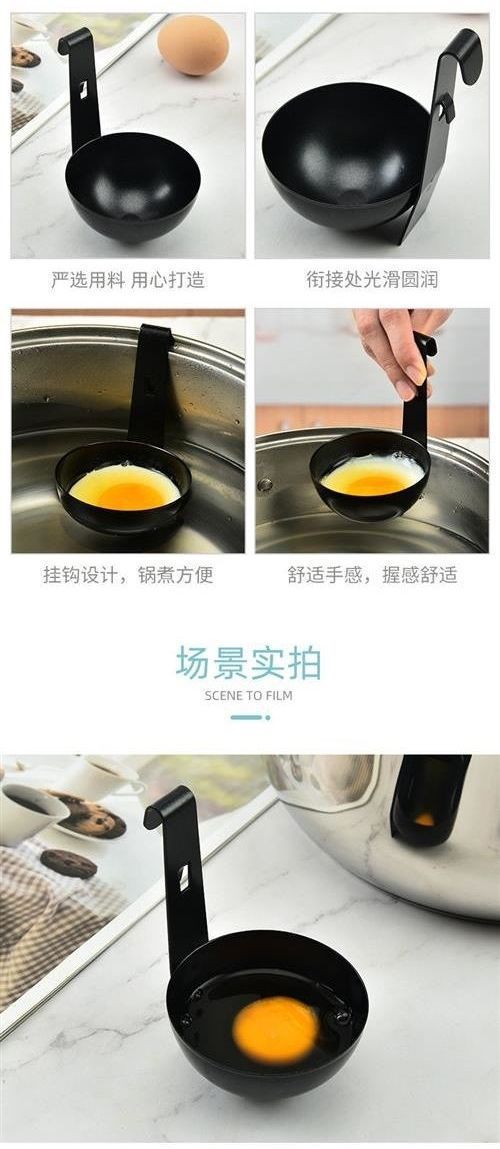 严选用料 用心打造

衔接处光滑圆润

挂钩设计，锅煮方便

舒适手感，握感舒适

场景实拍

SCENE TO FILM