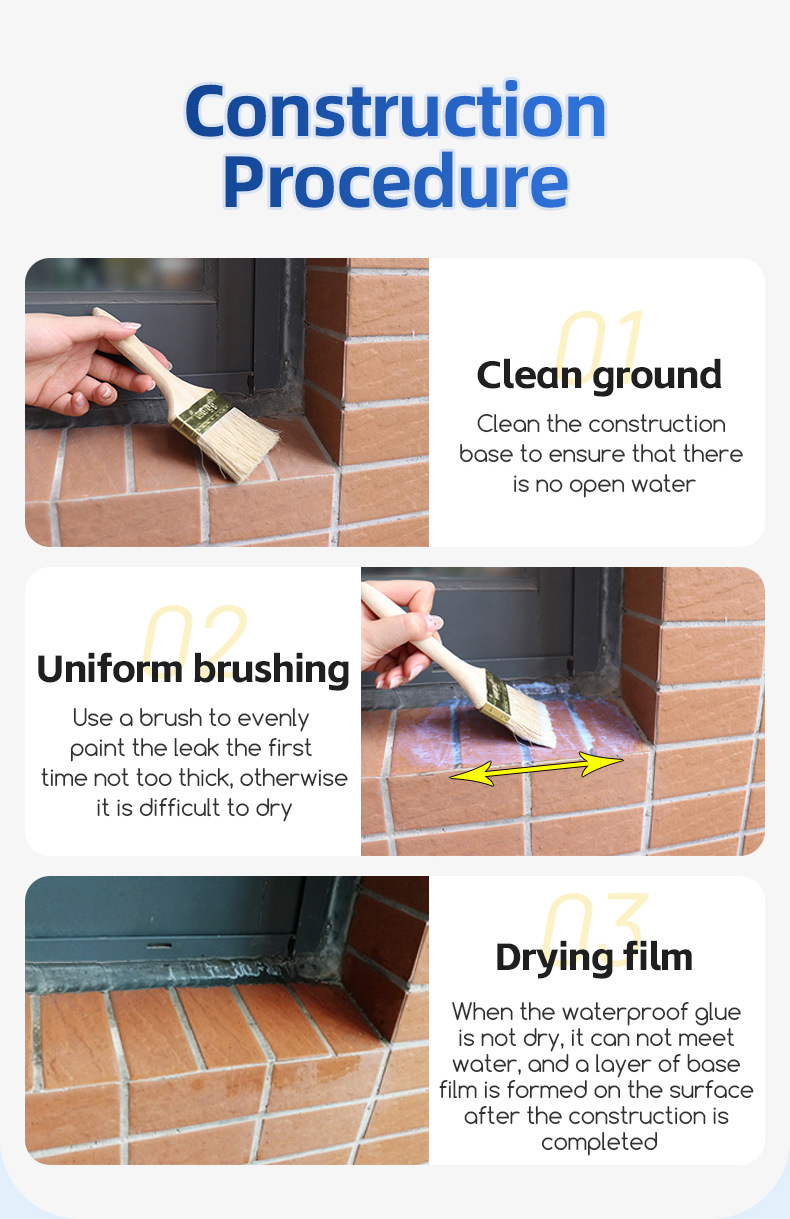 Construction Procedure

01
Clean ground
Clean the construction base to ensure that there is no open water

02
Uniform brushing
Use a brush to evenly paint the leak the first time not too thick, otherwise it is difficult to dry

03
Drying film
When the waterproof glue is not dry, it can not meet water, and a layer of base film is formed on the surface after the construction is completed