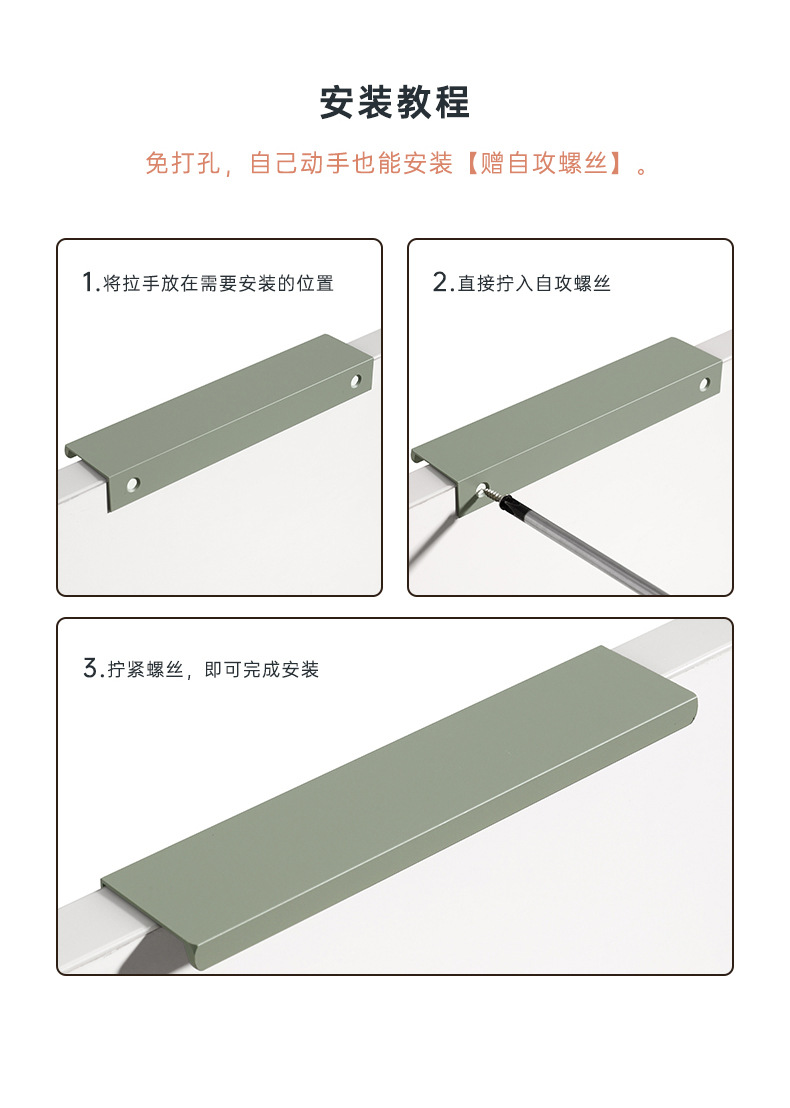 安装教程

免打孔，自己动手也能安装【赠自攻螺丝】。

1.将拉手放在需要安装的位置

2.直接拧入自攻螺丝

3.拧紧螺丝，即可完成安装