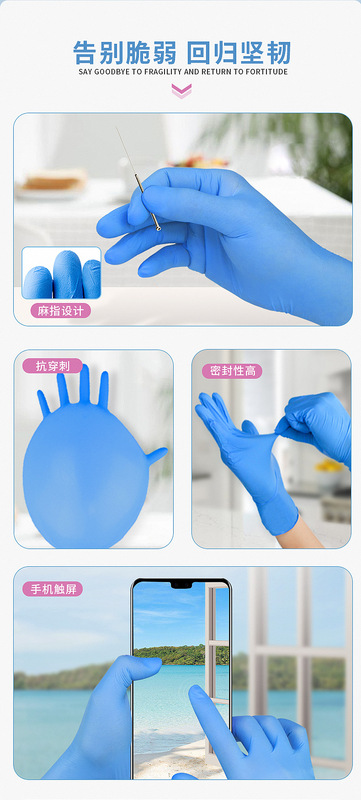 告别脆弱 回归坚韧
SAY GOODBYE TO FRAGILITY AND RETURN TO FORTITUDE

麻指设计

抗穿刺

密封性高

手机触屏