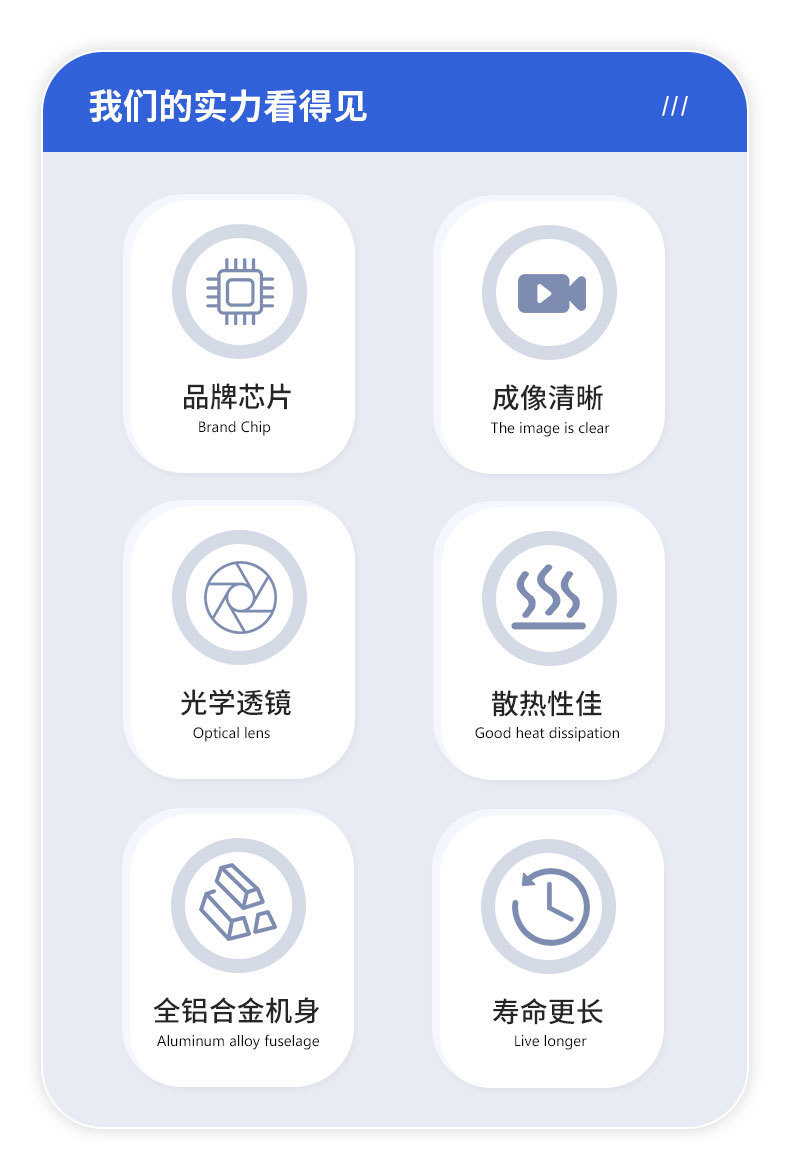 我们的实力看得见

///

品牌芯片
Brand Chip

成像清晰
The image is clear

光学透镜
Optical lens

散热性佳
Good heat dissipation

全铝合金机身
Aluminum alloy fuselage

寿命更长
Live longer