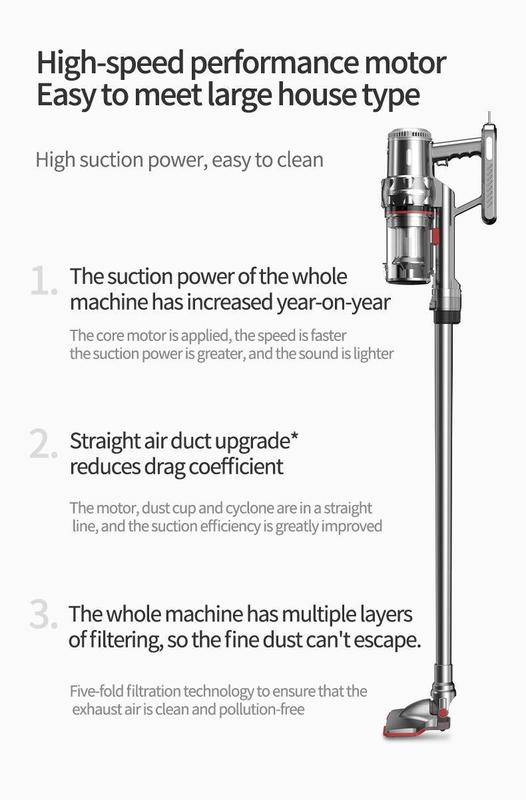 High-speed performance motor
Easy to meet large house type

High suction power, easy to clean

1. The suction power of the whole machine has increased year-on-year

The core motor is applied, the speed is faster the suction power is greater, and the sound is lighter

2. Straight air duct upgrade* reduces drag coefficient

The motor, dust cup and cyclone are in a straight line, and the suction efficiency is greatly improved

3. The whole machine has multiple layers of filtering, so the fine dust can't escape.

Five-fold filtration technology to ensure that the exhaust air is clean and pollution-free