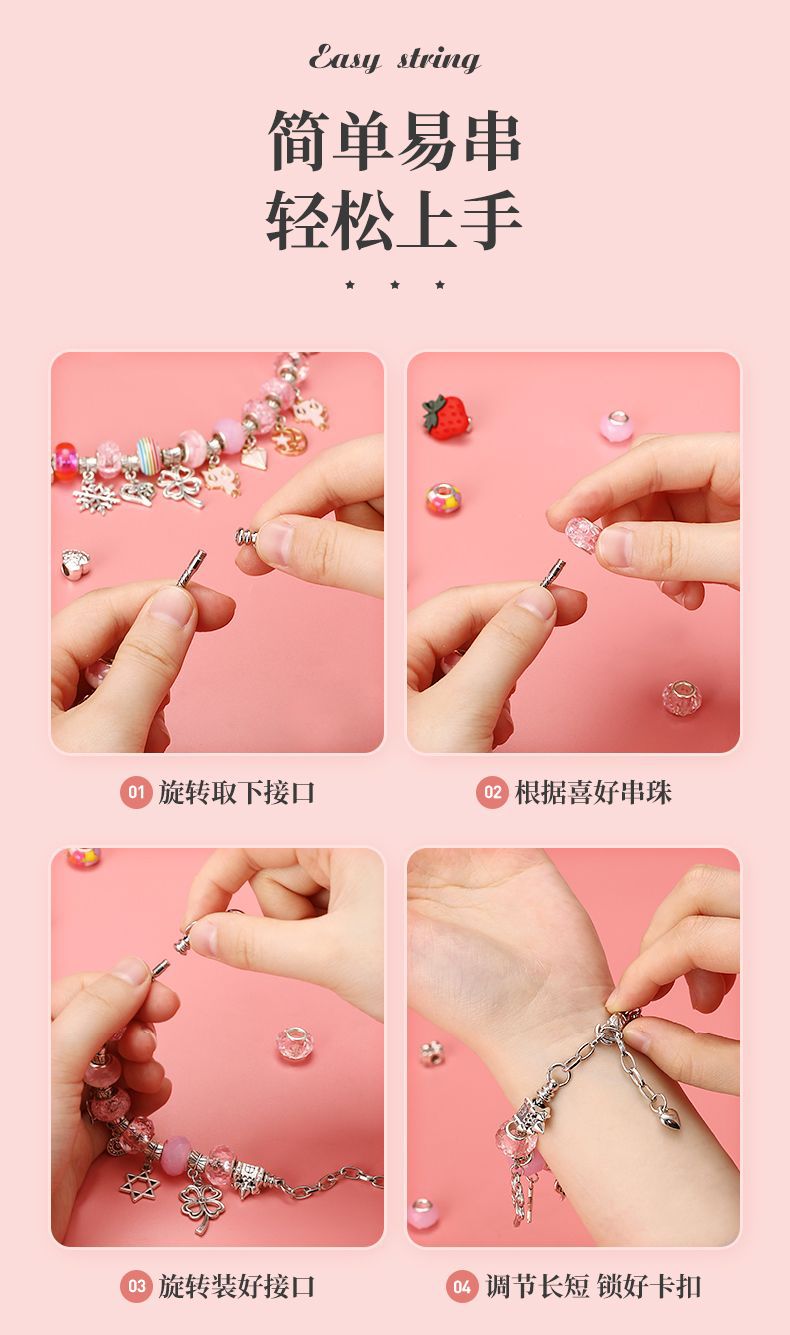 Easy string

简单易串
轻松上手

01 旋转取下接口

02 根据喜好串珠

03 旋转装好接口

04 调节长短 锁好卡扣