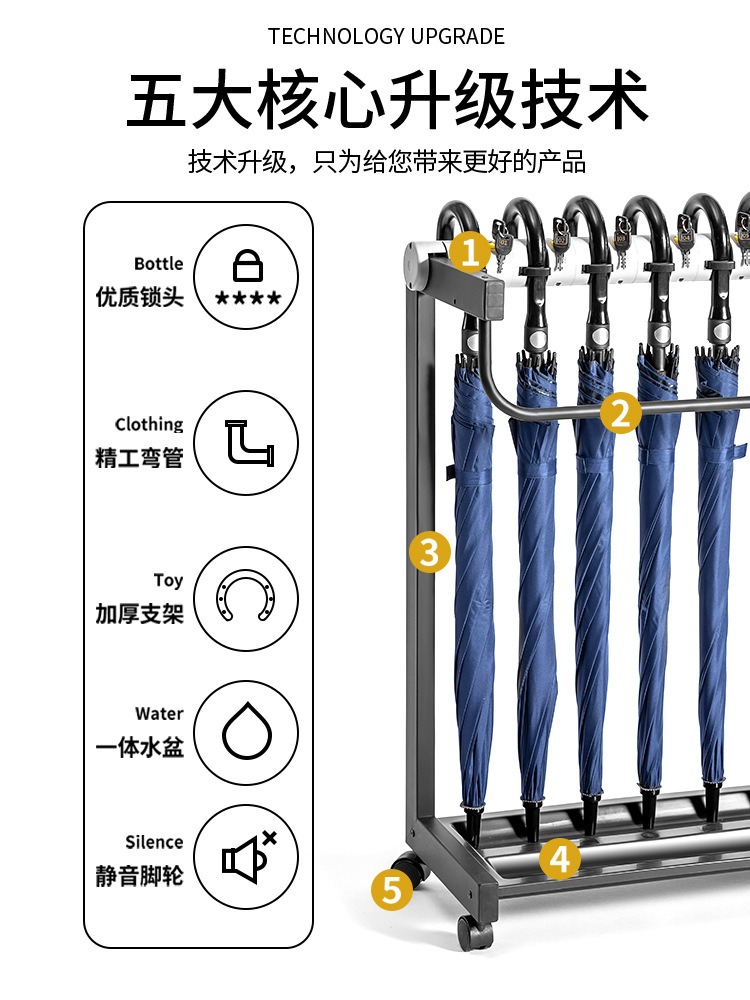 TECHNOLOGY UPGRADE

五大核心升级技术

技术升级，只为给您带来更好的产品

Bottle
优质锁头
****

Clothing
精工弯管

Toy
加厚支架

Water
一体水盆

Silence
静音脚轮

1
2
3
4
5