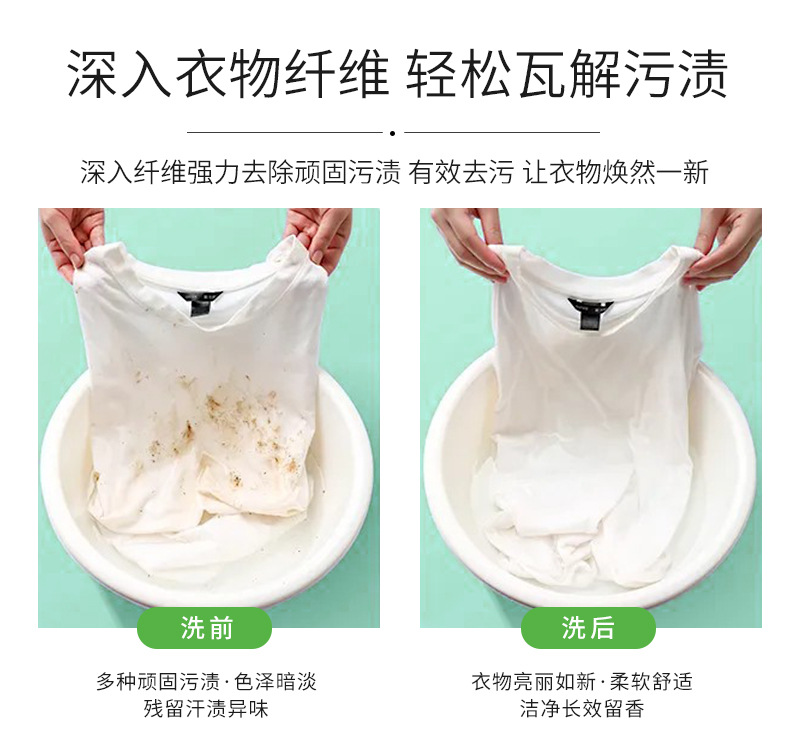 深入衣物纤维 轻松瓦解污渍

深入纤维强力去除顽固污渍 有效去污 让衣物焕然一新

洗前

多种顽固污渍·色泽暗淡
残留汗渍异味

洗后

衣物亮丽如新·柔软舒适
洁净长效留香