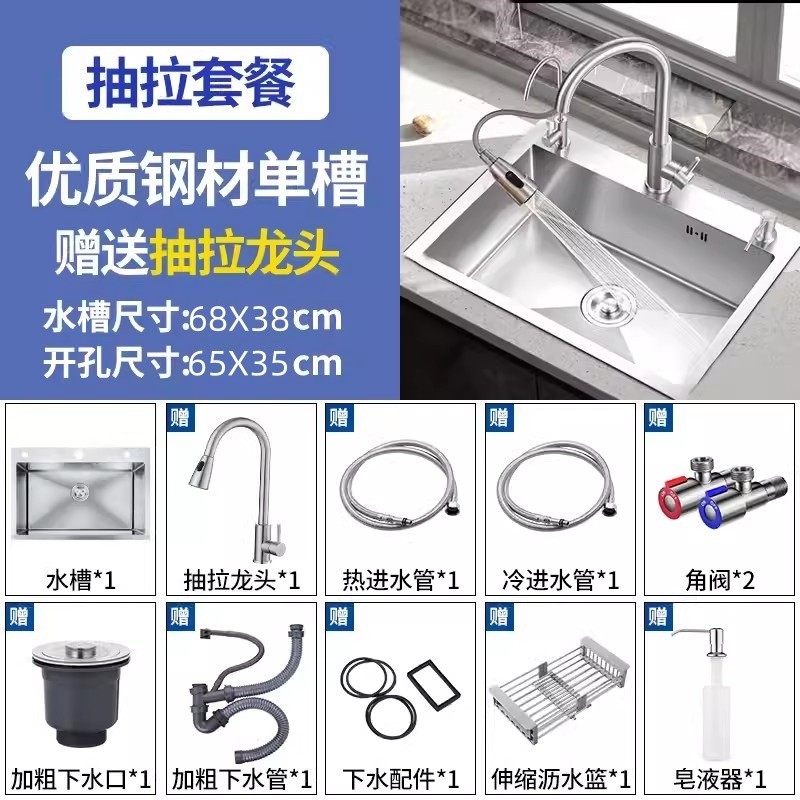 抽拉套餐

优质钢材单槽

赠送抽拉龙头

水槽尺寸:68X38cm

开孔尺寸:65X35cm

水槽*1

赠
抽拉龙头*1

赠
热进水管*1

赠
冷进水管*1

赠
角阀*2

赠
加粗下水口*1

赠
加粗下水管*1

赠
下水配件*1

赠
伸缩沥水篮*1

赠
皂液器*1