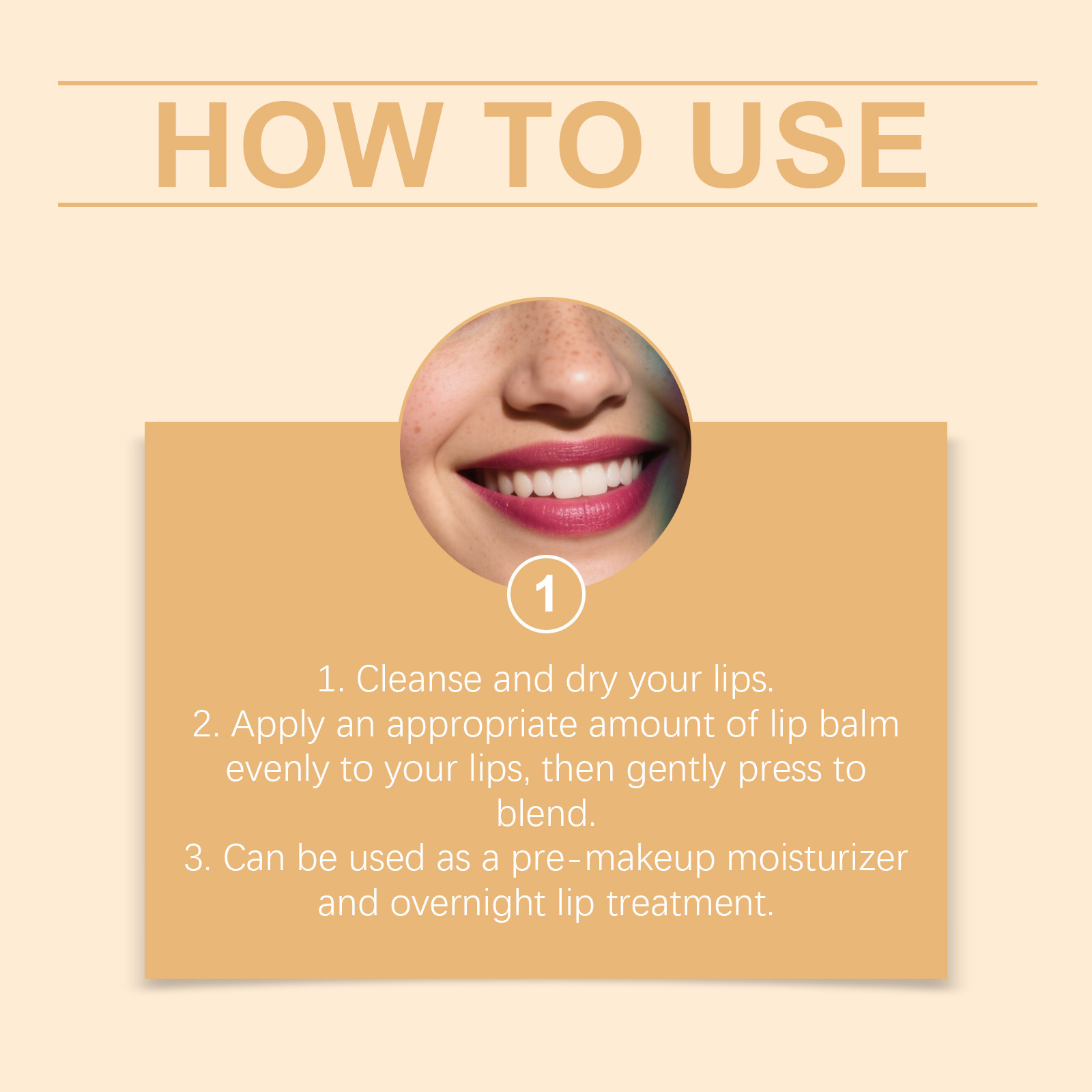 HOW TO USE

1

1. Cleanse and dry your lips.
2. Apply an appropriate amount of lip balm evenly to your lips, then gently press to blend.
3. Can be used as a pre-makeup moisturizer and overnight lip treatment.