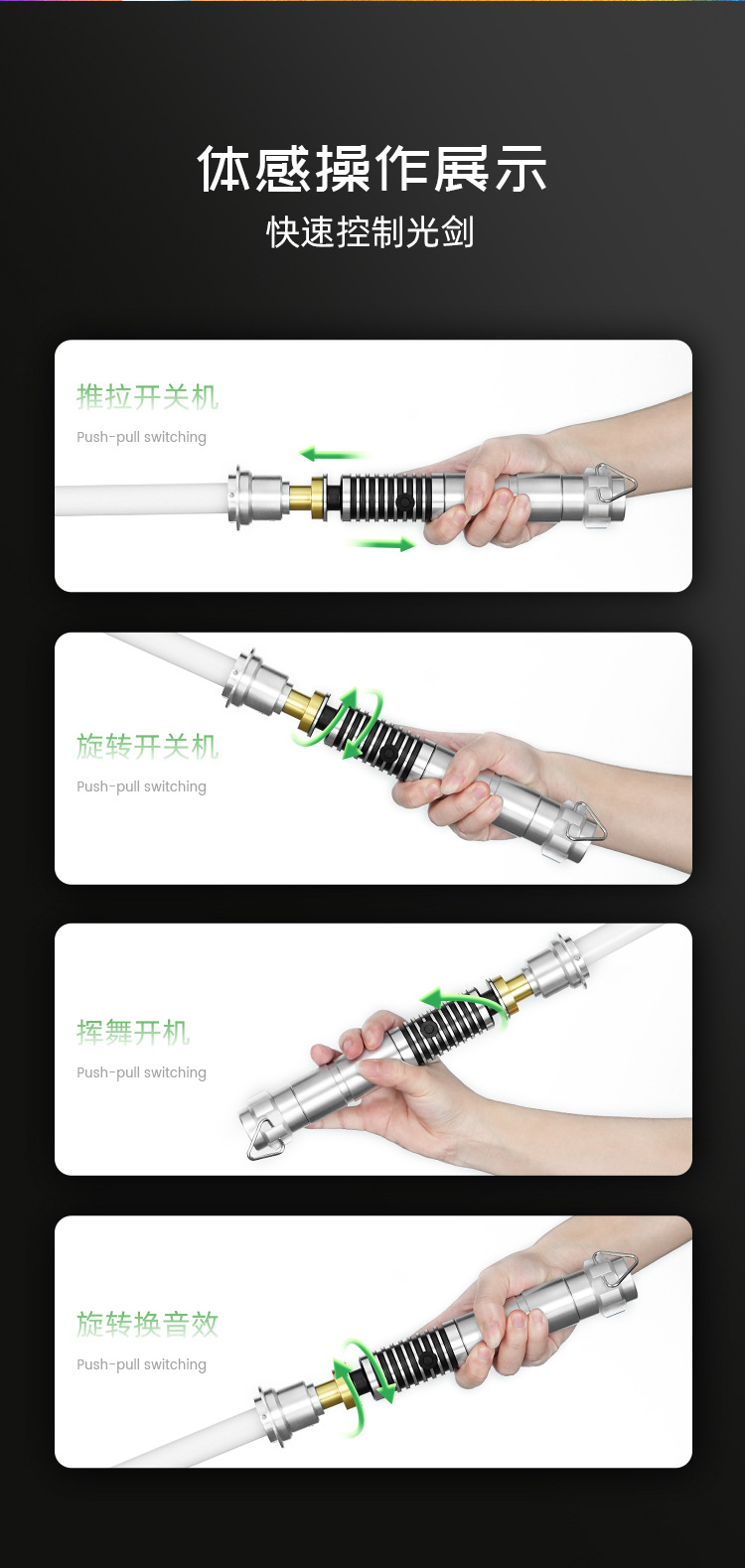 体感操作展示
快速控制光剑

推拉开关机
Push-pull switching

旋转开关机
Push-pull switching

挥舞开机
Push-pull switching

旋转换音效
Push-pull switching