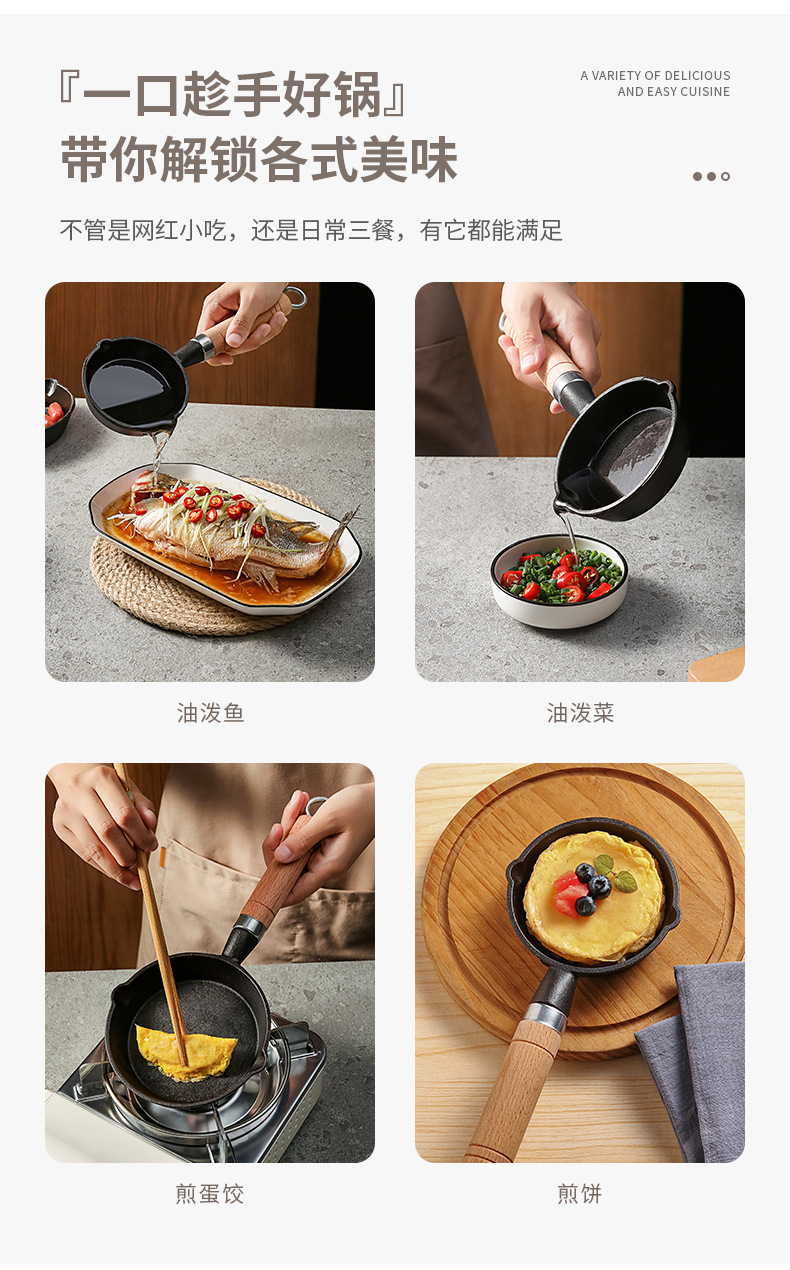 『一口趁手好锅』
带你解锁各式美味

A VARIETY OF DELICIOUS AND EASY CUISINE

不管是网红小吃，还是日常三餐，有它都能满足

油泼鱼

油泼菜

煎蛋饺

煎饼