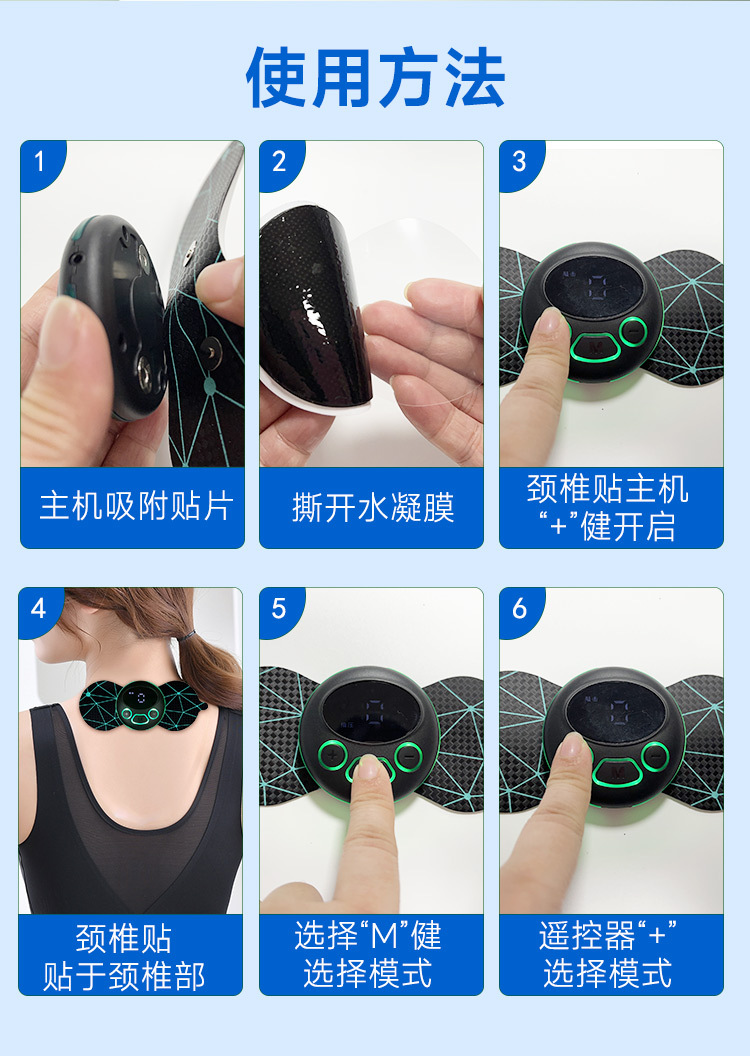 使用方法

1
主机吸附贴片

2
撕开水凝膜

3
颈椎贴主机
“+”健开启

4
颈椎贴
贴于颈椎部

5
选择“M”健
选择模式

6
遥控器“+”
选择模式