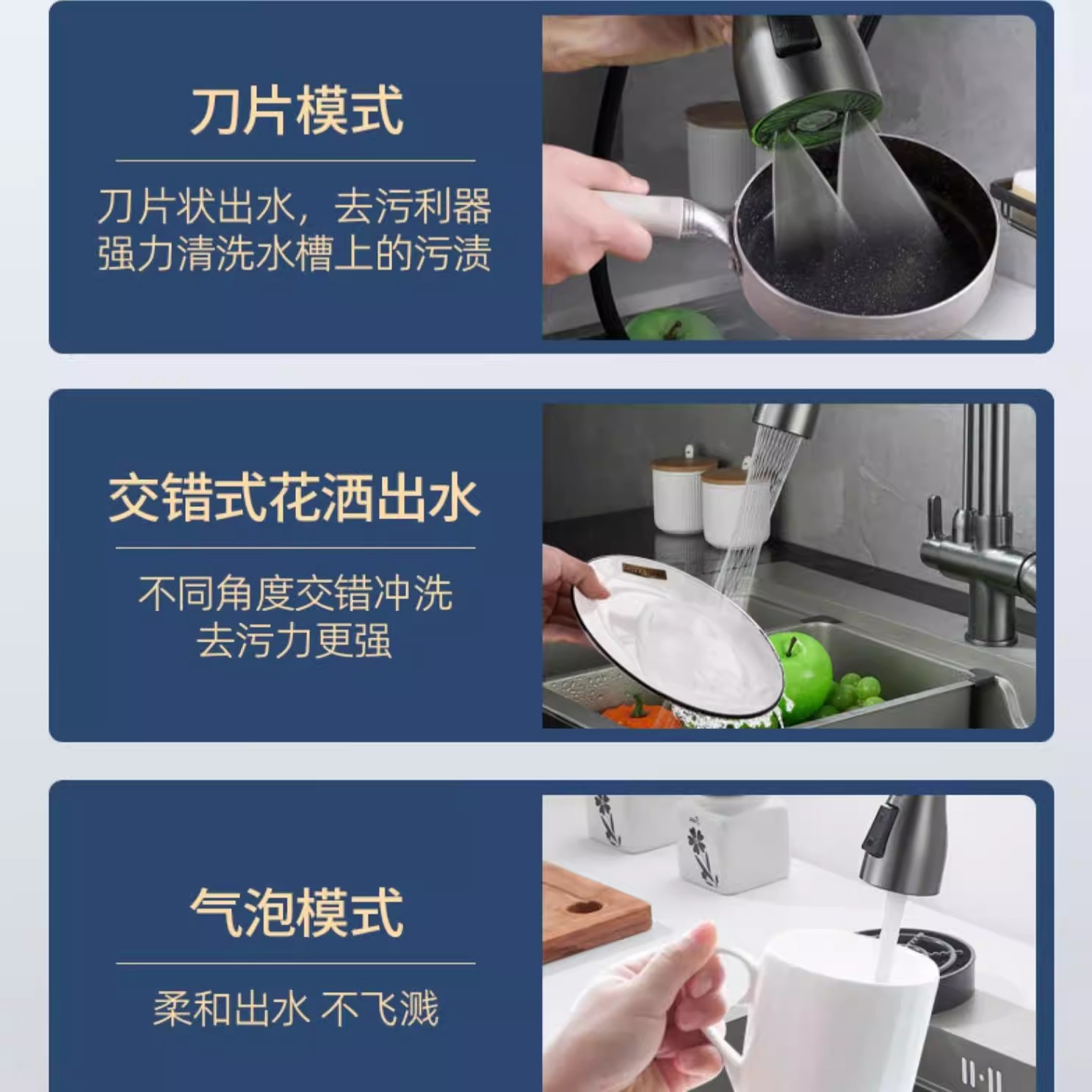 刀片模式

刀片状出水，去污利器
强力清洗水槽上的污渍

交错式花洒出水

不同角度交错冲洗
去污力更强

气泡模式

柔和出水 不飞溅