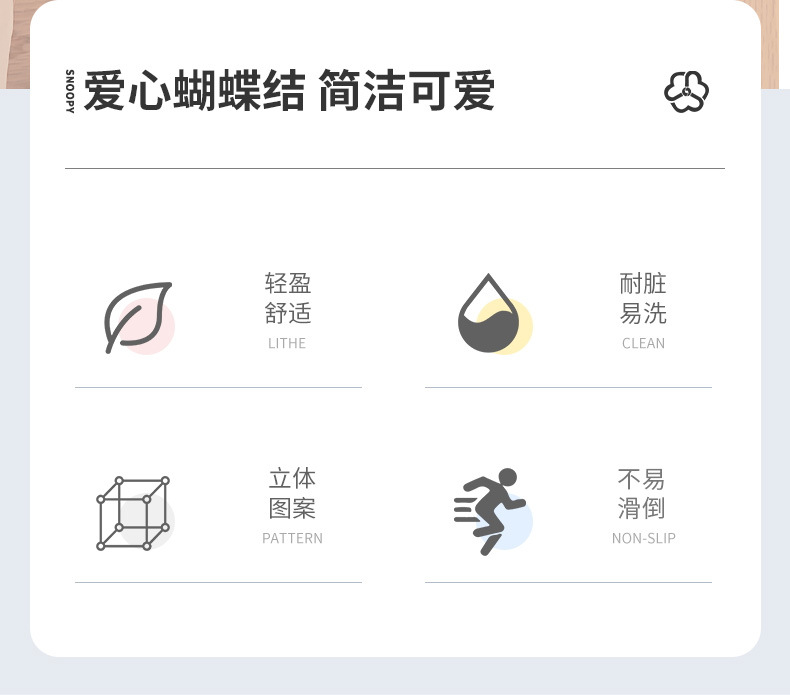 SNOOPY

爱心蝴蝶结 简洁可爱

轻盈
舒适
LITHE

耐脏
易洗
CLEAN

立体
图案
PATTERN

不易
滑倒
NON-SLIP