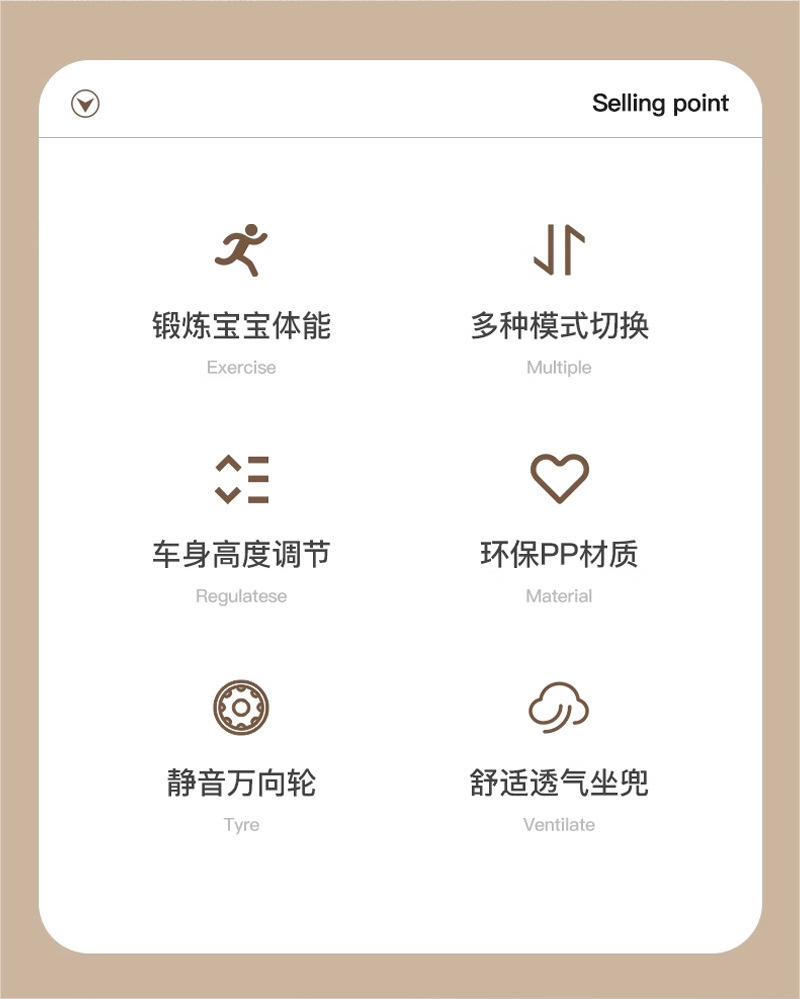 Selling point

锻炼宝宝体能
Exercise

多种模式切换
Multiple

车身高度调节
Regulatese

环保PP材质
Material

静音万向轮
Tyre

舒适透气坐兜
Ventilate