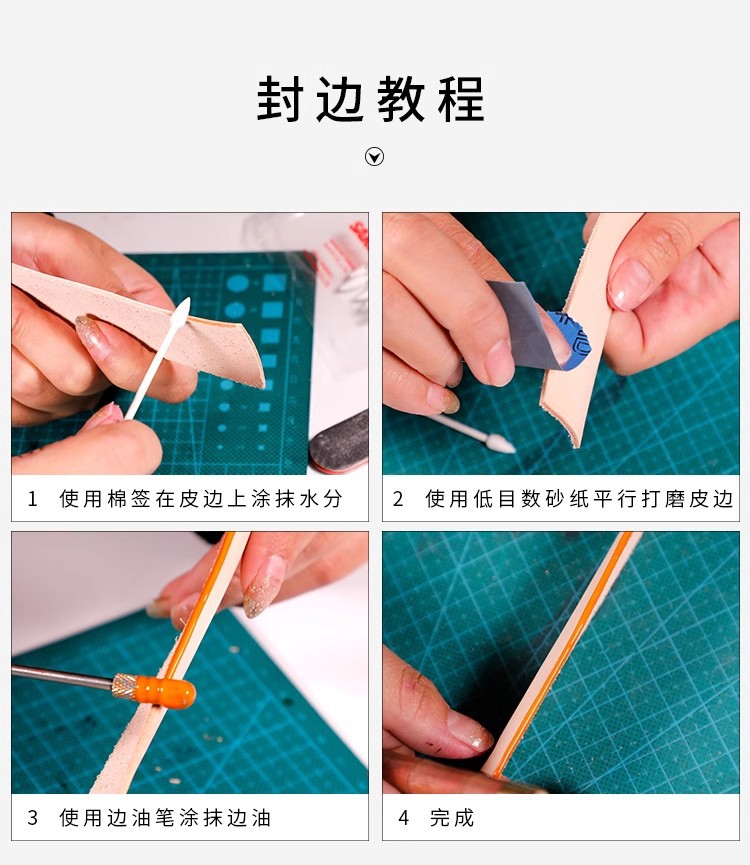 封边教程

1 使用棉签在皮边上涂抹水分

2 使用低目数砂纸平行打磨皮边

3 使用边油笔涂抹边油

4 完成