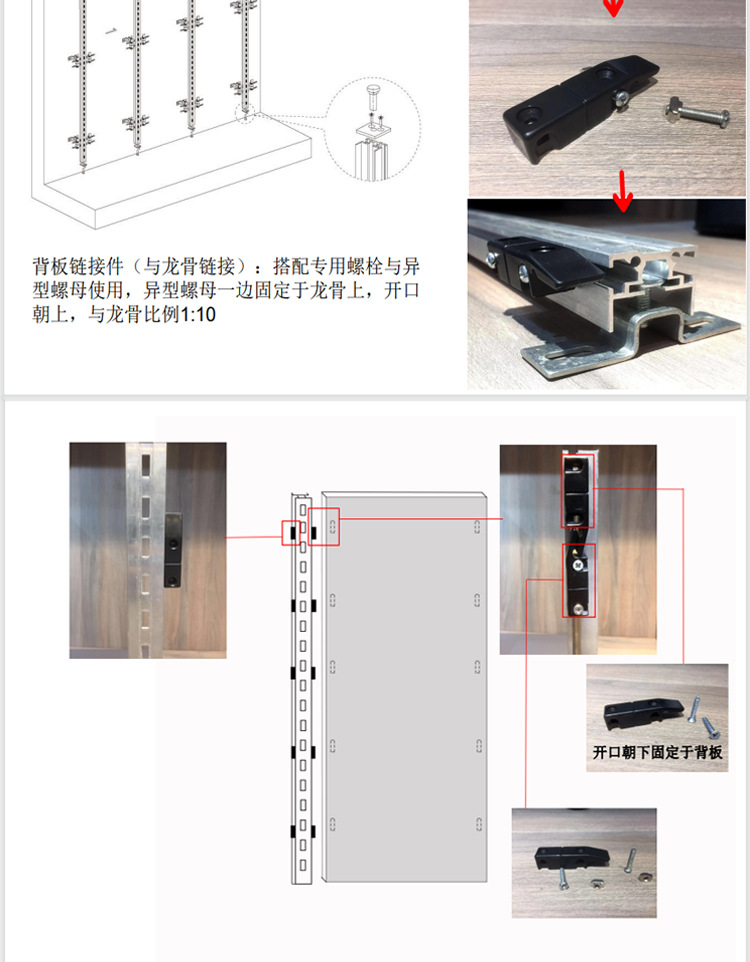 背板链接件（与龙骨链接）：搭配专用螺栓与异型螺母使用，异型螺母一边固定于龙骨上，开口朝上，与龙骨比例1:10

开口朝下固定于背板