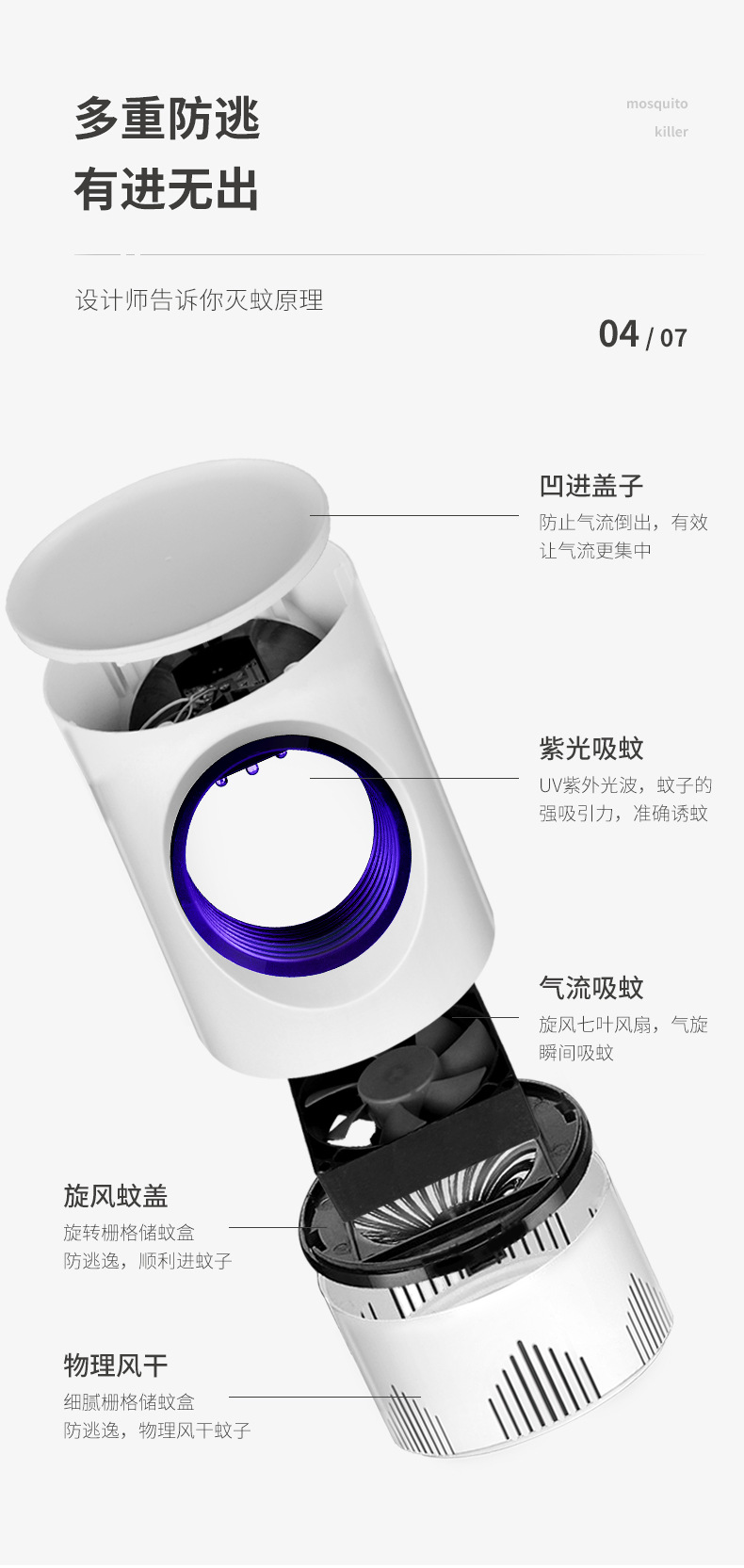 多重防逃
有进无出

mosquito
killer

设计师告诉你灭蚊原理

04 / 07

凹进盖子
防止气流倒出，有效让气流更集中

紫光吸蚊
UV紫外光波，蚊子的强吸引力，准确诱蚊

气流吸蚊
旋风七叶风扇，气旋瞬间吸蚊

旋风蚊盖
旋转栅格储蚊盒
防逃逸，顺利进蚊子

物理风干
细腻栅格储蚊盒
防逃逸，物理风干蚊子