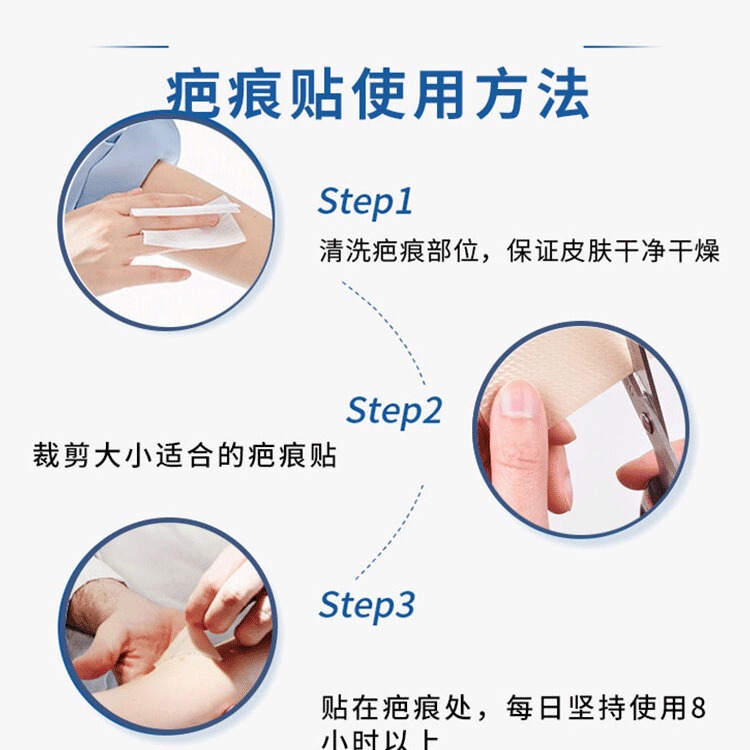 疤痕贴使用方法

Step1
清洗疤痕部位，保证皮肤干净干燥

Step2
裁剪大小适合的疤痕贴

Step3
贴在疤痕处，每日坚持使用8小时以上