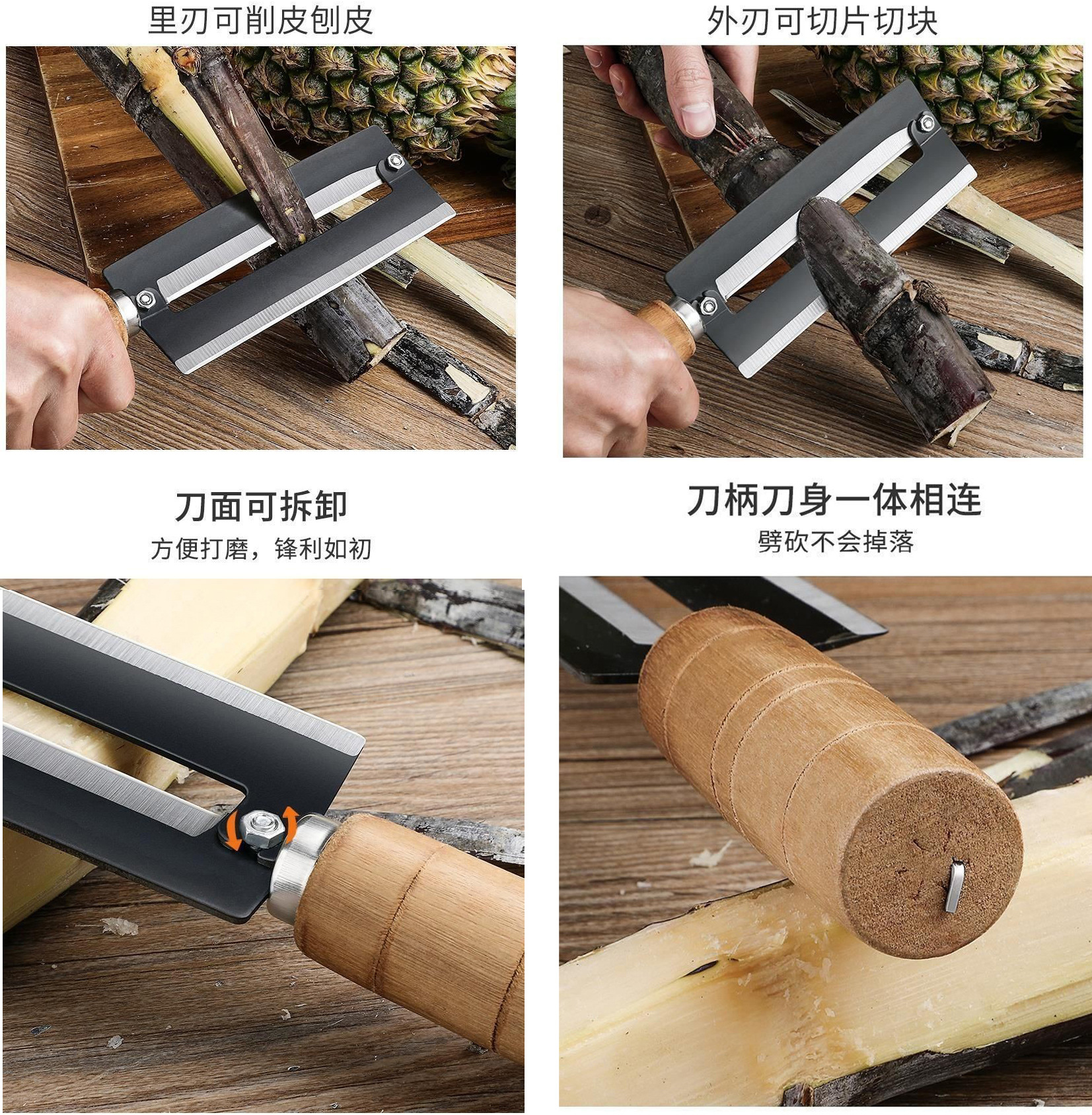 里刃可削皮刨皮

外刃可切片切块

刀面可拆卸

方便打磨，锋利如初

刀柄刀身一体相连

劈砍不会掉落