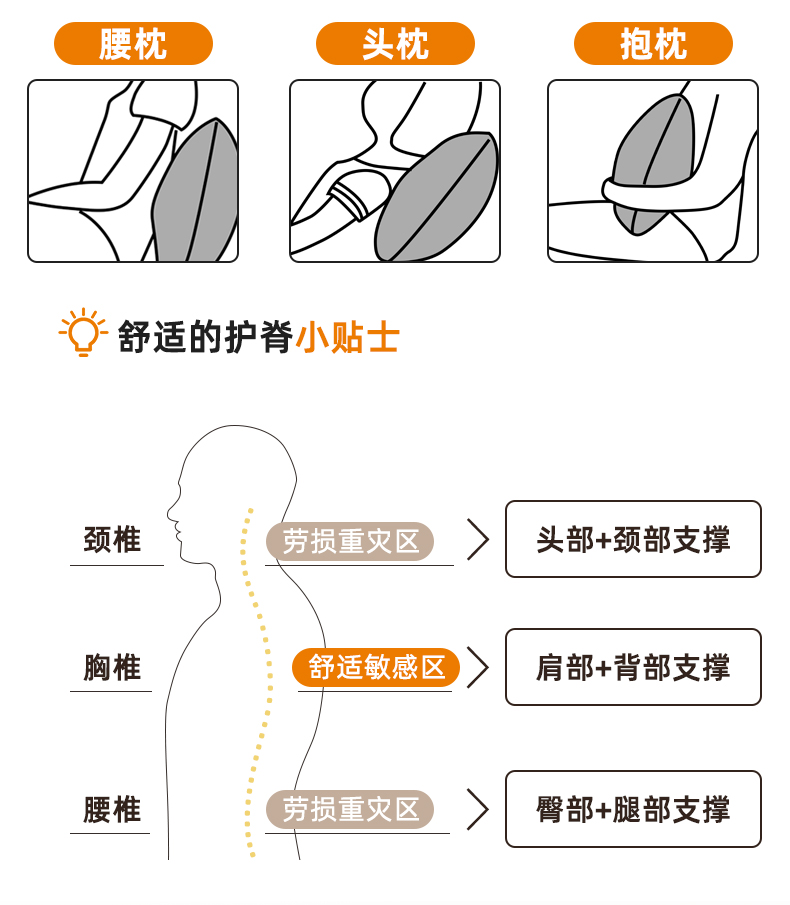 腰枕 头枕 抱枕

舒适的护脊小贴士

颈椎 劳损重灾区 头部+颈部支撑

胸椎 舒适敏感区 肩部+背部支撑

腰椎 劳损重灾区 臀部+腿部支撑