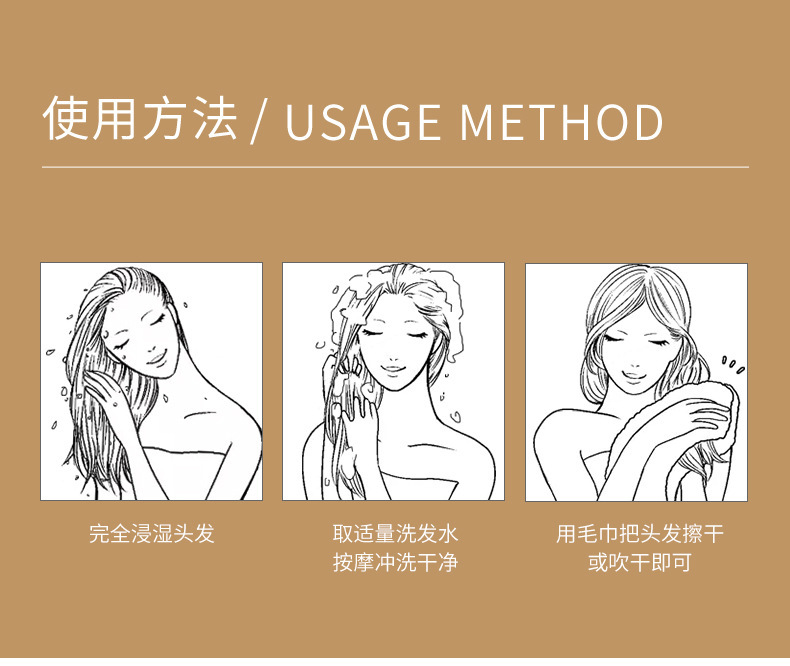 使用方法 / USAGE METHOD

完全浸湿头发

取适量洗发水
按摩冲洗干净

用毛巾把头发擦干
或吹干即可