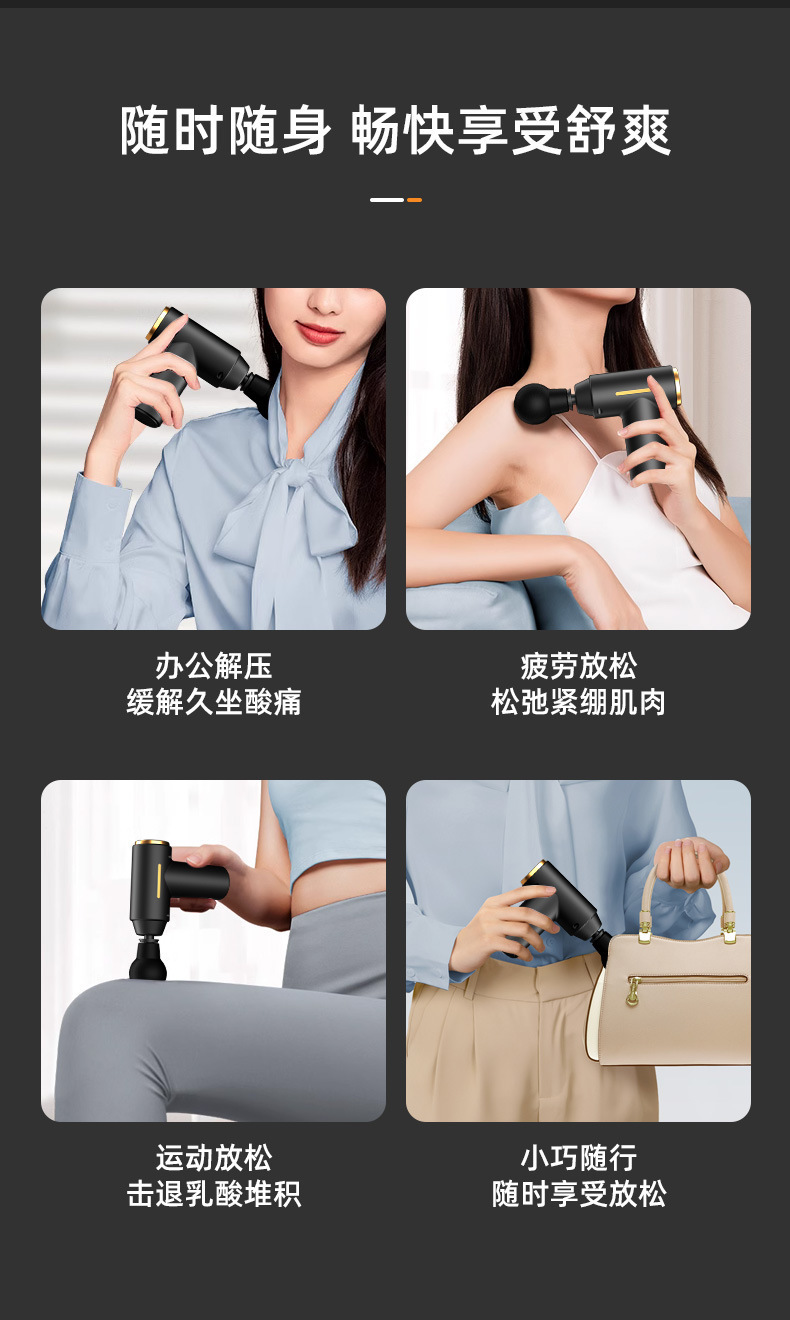 随时随身 畅快享受舒爽

办公解压
缓解久坐酸痛

疲劳放松
松弛紧绷肌肉

运动放松
击退乳酸堆积

小巧随行
随时享受放松