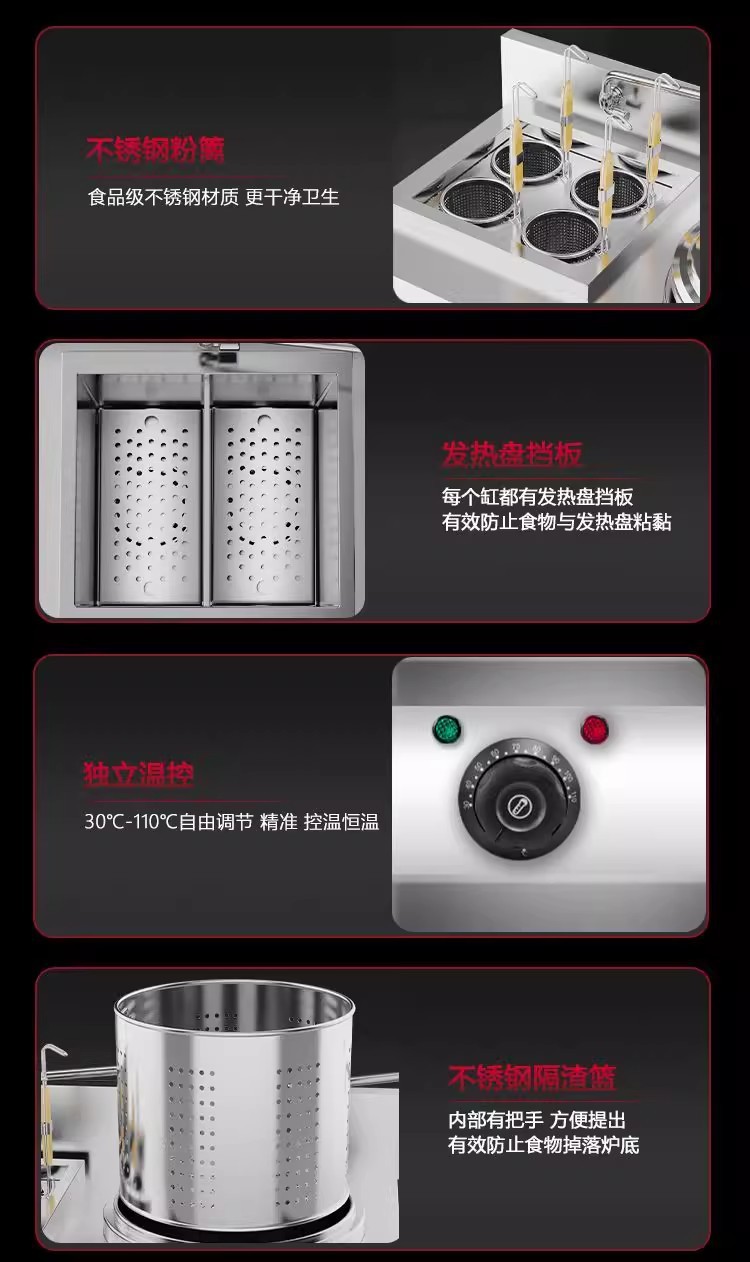 不锈钢粉篱
食品级不锈钢材质 更干净卫生

发热盘挡板
每个缸都有发热盘挡板
有效防止食物与发热盘粘黏

独立温控
30℃-110℃自由调节 精准 控温恒温

不锈钢隔渣篮
内部有把手 方便提出
有效防止食物掉落炉底