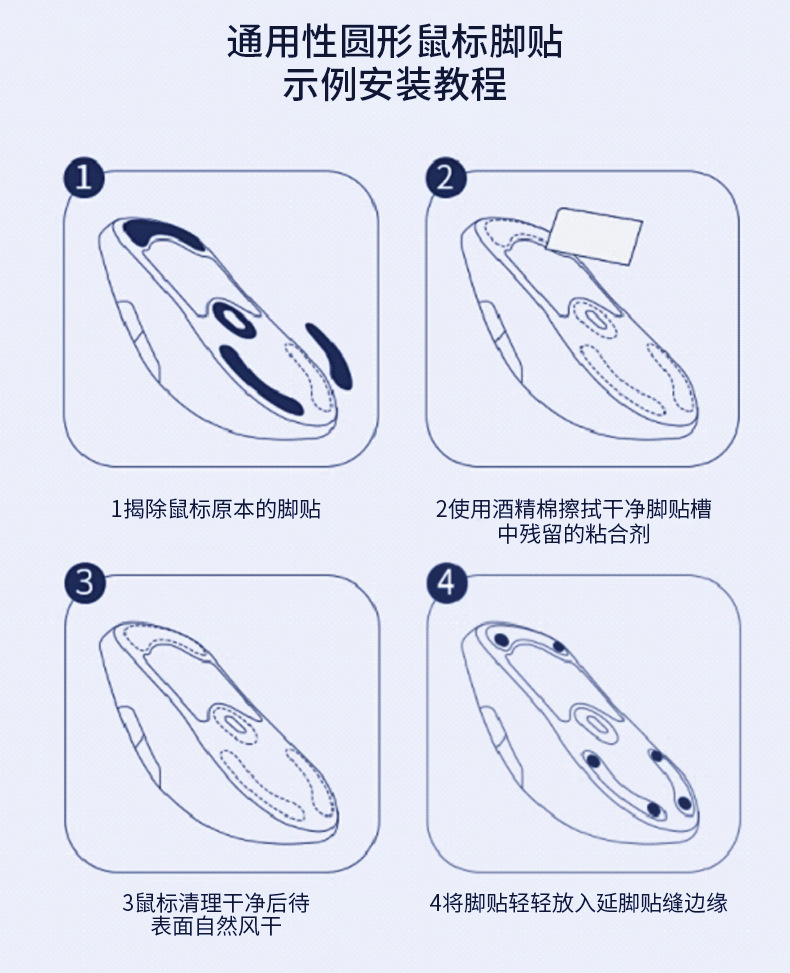 通用性圆形鼠标脚贴
示例安装教程

1

1揭除鼠标原本的脚贴

2

2使用酒精棉擦拭干净脚贴槽中残留的粘合剂

3

3鼠标清理干净后待表面自然风干

4

4将脚贴轻轻放入延脚贴缝边缘