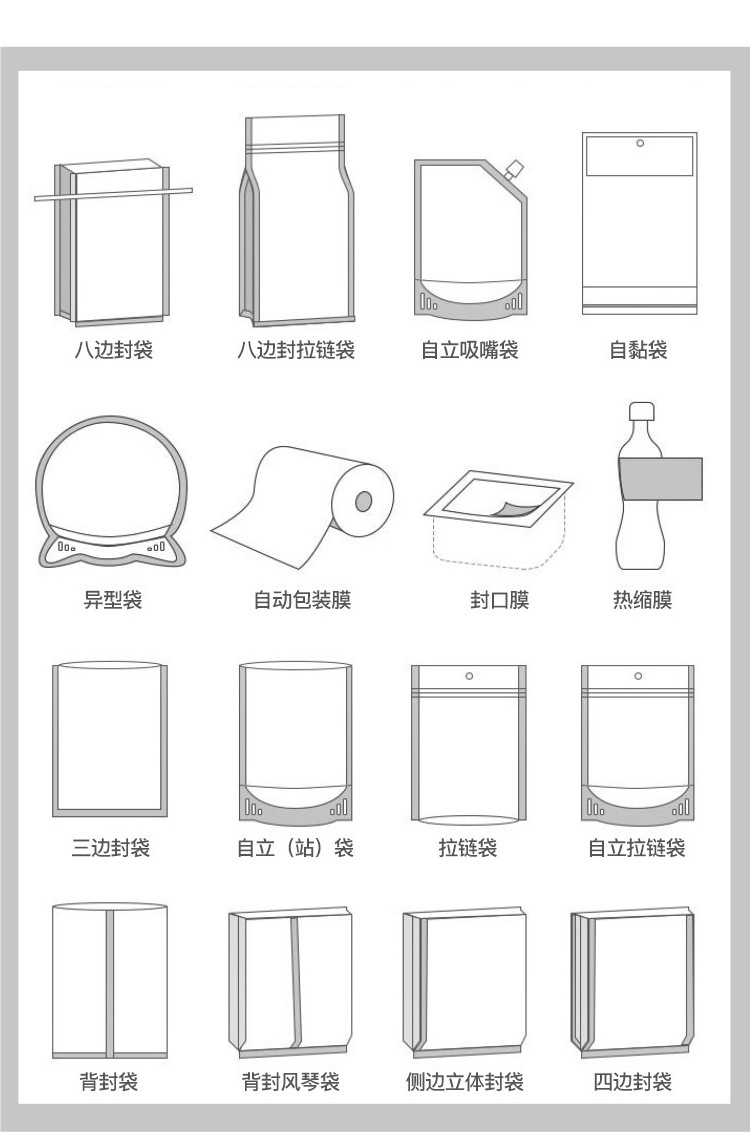 八边封袋
八边封拉链袋
自立吸嘴袋
自黏袋

异型袋
自动包装膜
封口膜
热缩膜

三边封袋
自立（站）袋
拉链袋
自立拉链袋

背封袋
背封风琴袋
侧边立体封袋
四边封袋