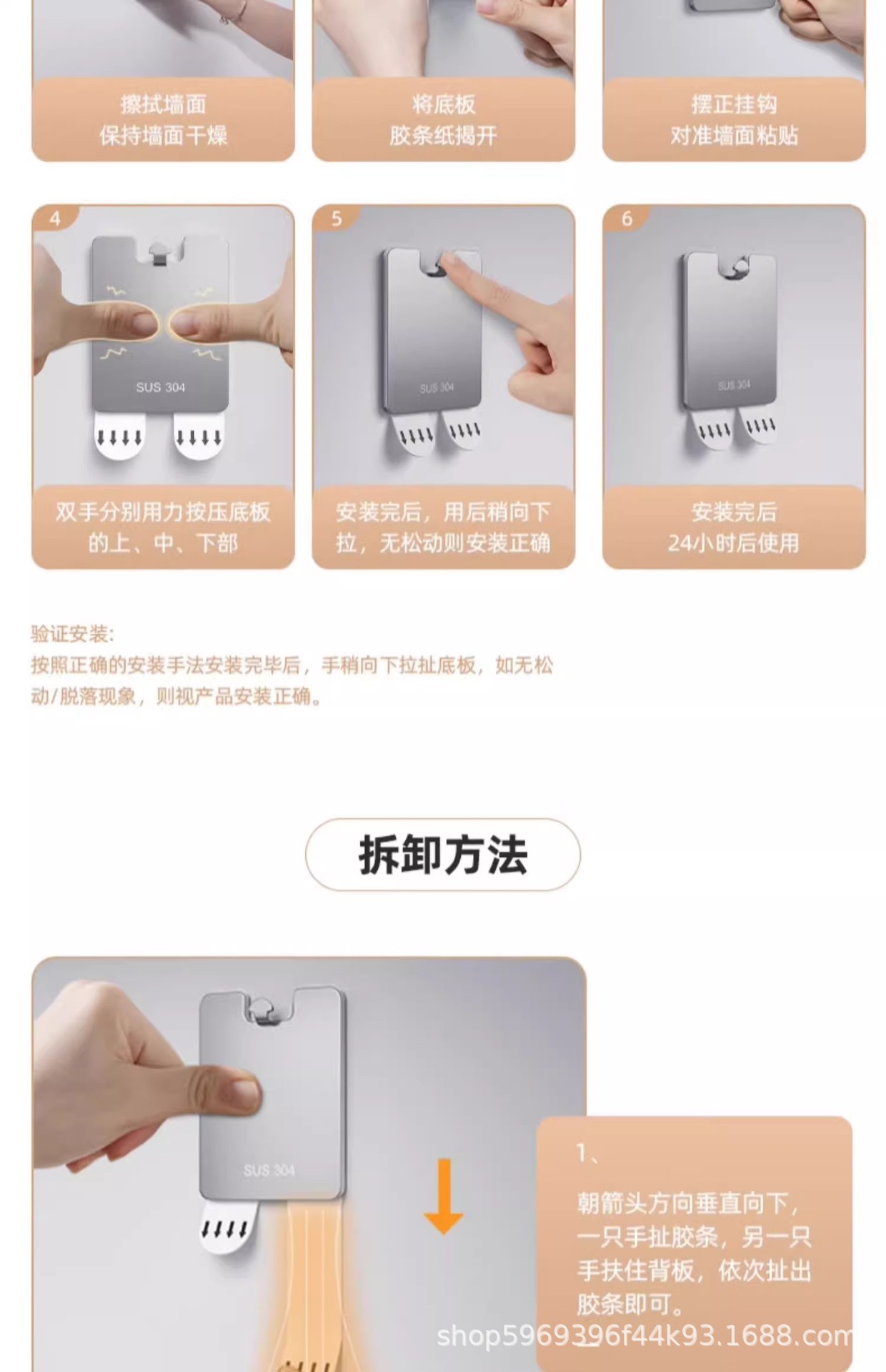 擦拭墙面
保持墙面干燥

将底板
胶条纸揭开

摆正挂钩
对准墙面粘贴

4

SUS 304

双手分别用力按压底板的上、中、下部

5

SUS 304

安装完后，用后稍向下拉，无松动则安装正确

6

SUS 304

安装完后
24小时后使用

验证安装:
按照正确的安装手法安装完毕后，手稍向下拉扯底板，如无松动/脱落现象，则视产品安装正确。

拆卸方法

SUS 304

1、
朝箭头方向垂直向下，一只手扯胶条，另一只手扶住背板，依次扯出胶条即可。

shop5969396f44k93.1688.com