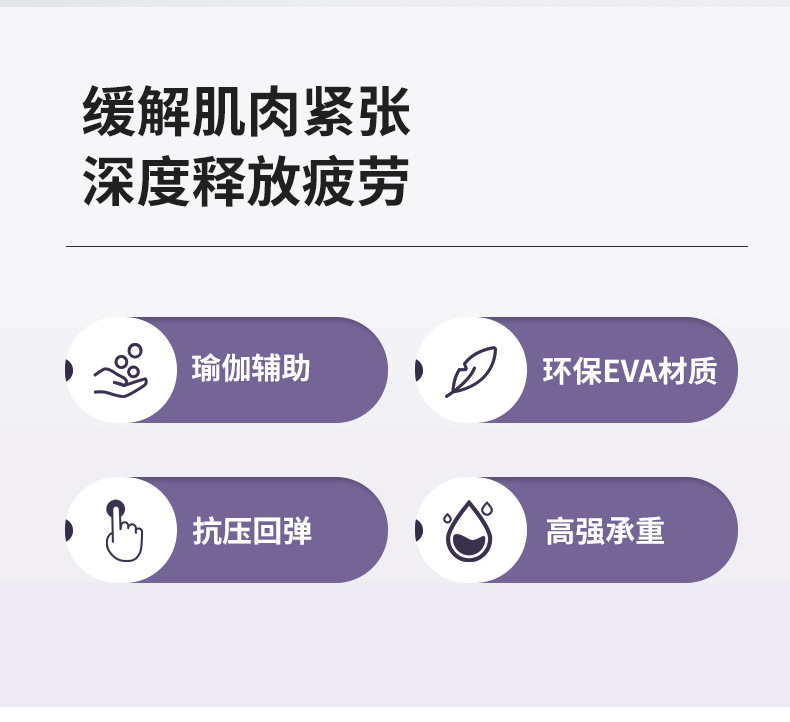 缓解肌肉紧张
深度释放疲劳

瑜伽辅助

环保EVA材质

抗压回弹

高强承重