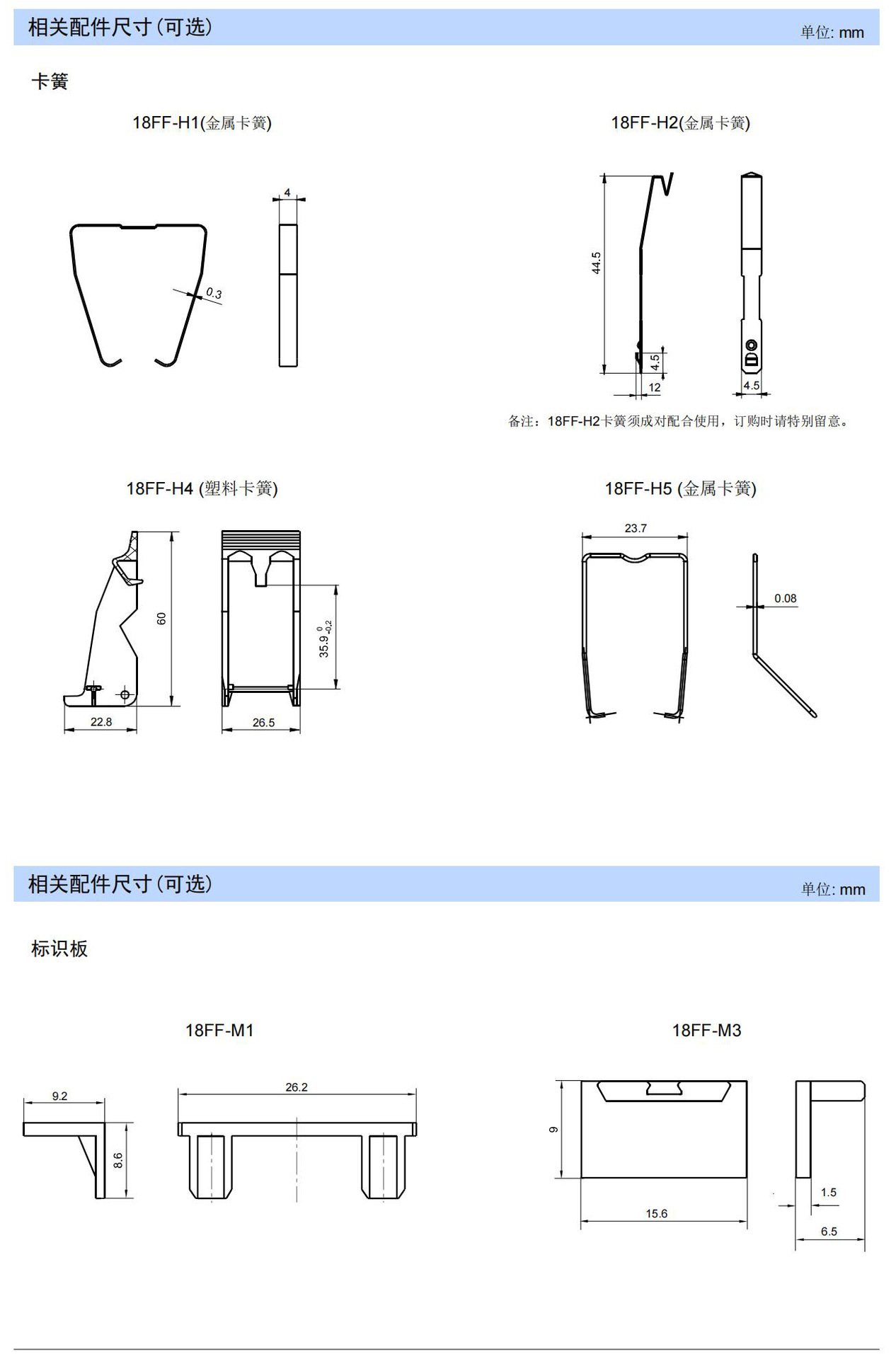 相关配件尺寸(可选)

单位: mm

卡簧

18FF-H1(金属卡簧)

4

0.3

18FF-H2(金属卡簧)

44.5

4.5

12

4.5

备注：18FF-H2卡簧须成对配合使用，订购时请特别留意。

18FF-H4 (塑料卡簧)

60

22.8

$35.9^{0}_{-0.2}$

26.5

18FF-H5 (金属卡簧)

23.7

0.08

相关配件尺寸(可选)

单位: mm

标识板

18FF-M1

9.2

8.6

26.2

18FF-M3

9

15.6

1.5

6.5